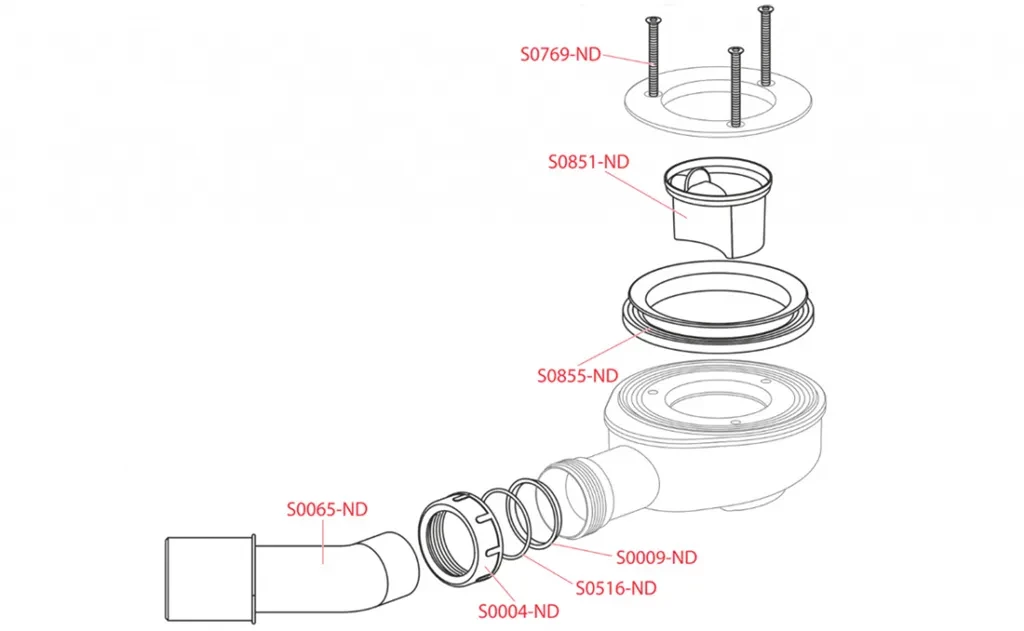 S0769-ND
S0851-ND
S0855-ND
S0065-ND
S0009-ND
S0516-ND
S0004-ND