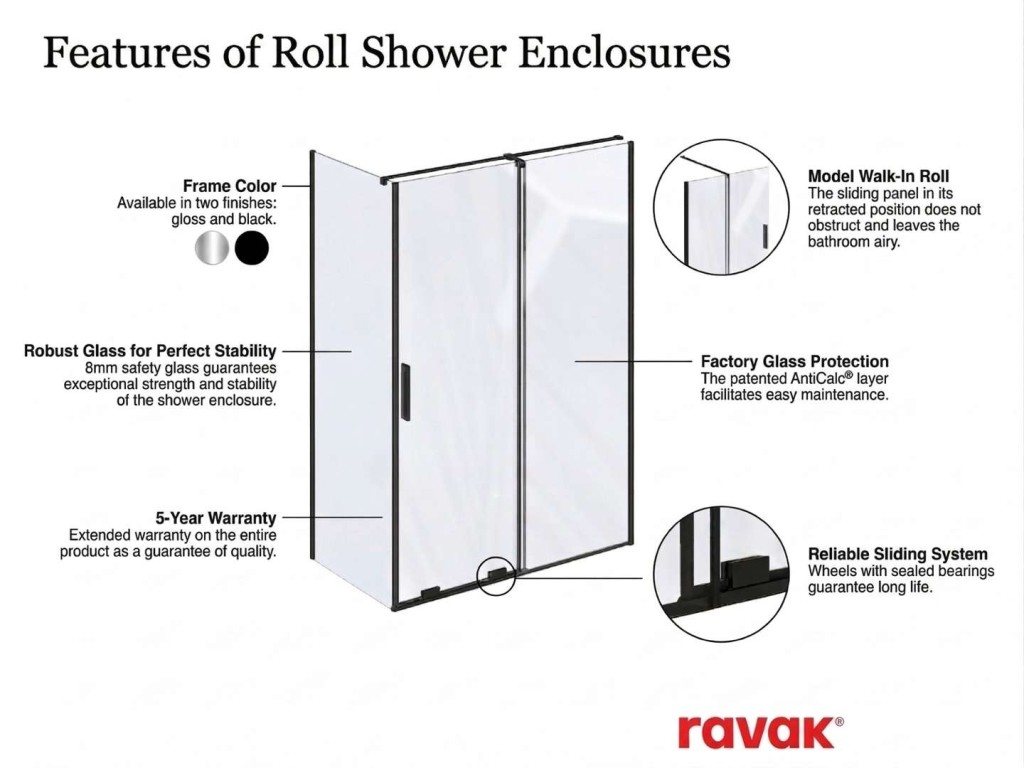 Features of Roll Shower Enclosures

Frame Color
Available in two finishes: gloss and black.

Robust Glass for Perfect Stability
8mm safety glass guarantees exceptional strength and stability of the shower enclosure.

5-Year Warranty
Extended warranty on the entire product as a guarantee of quality.

Model Walk-In Roll
The sliding panel in its retracted position does not obstruct and leaves the bathroom airy.

Factory Glass Protection
The patented AntiCalc® layer facilitates easy maintenance.

Reliable Sliding System
Wheels with sealed bearings guarantee long life.

ravak®