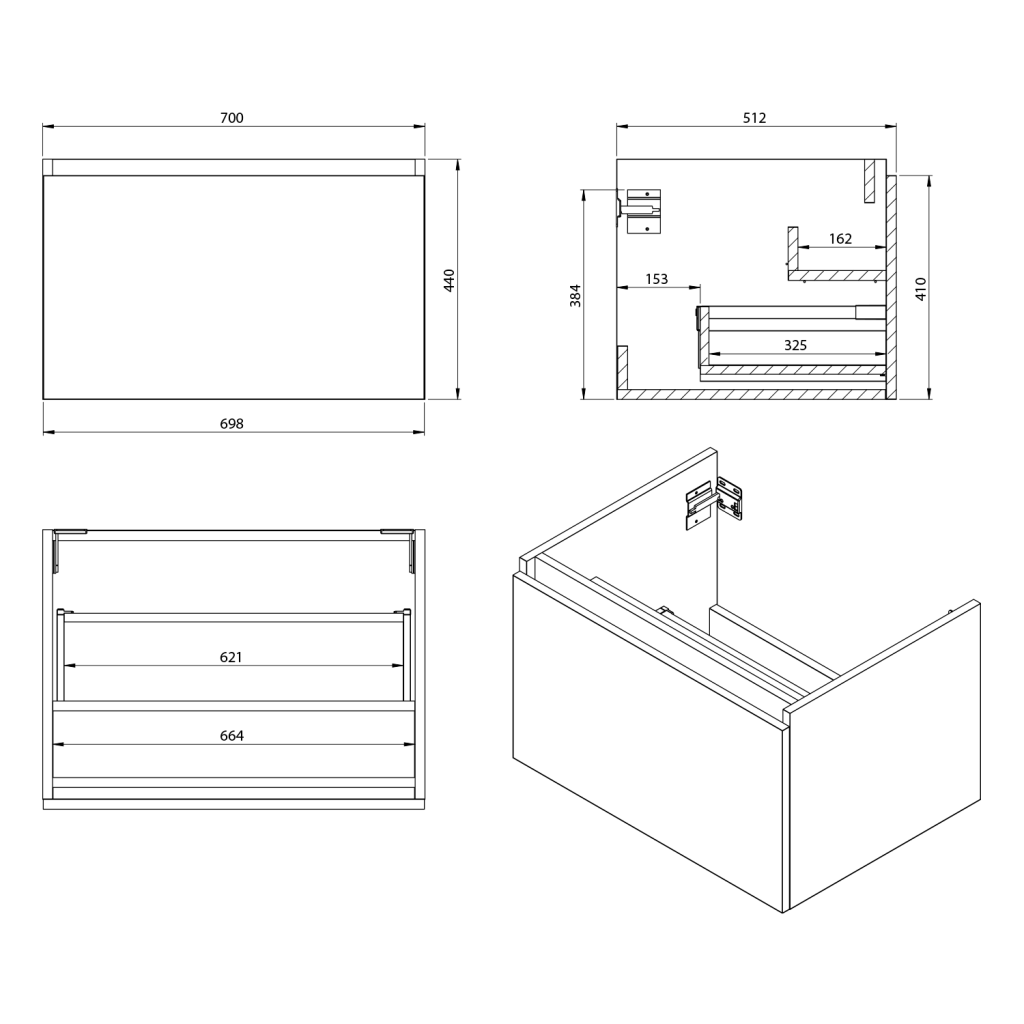 700

440

698

512

384

162

153

410

325

621

664