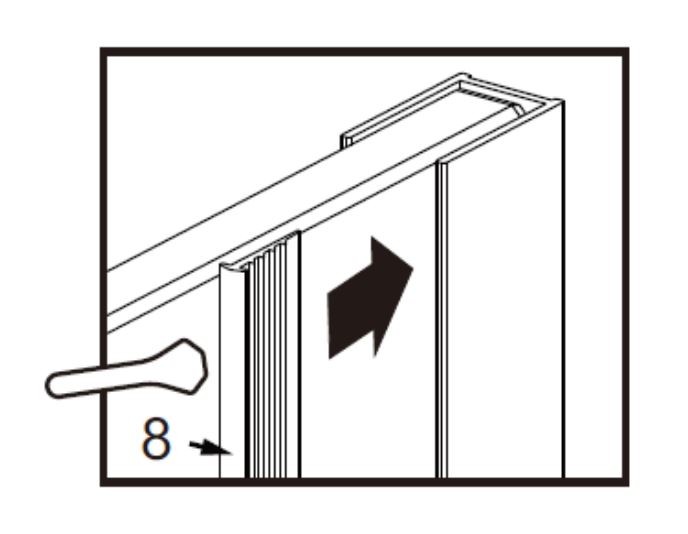 8