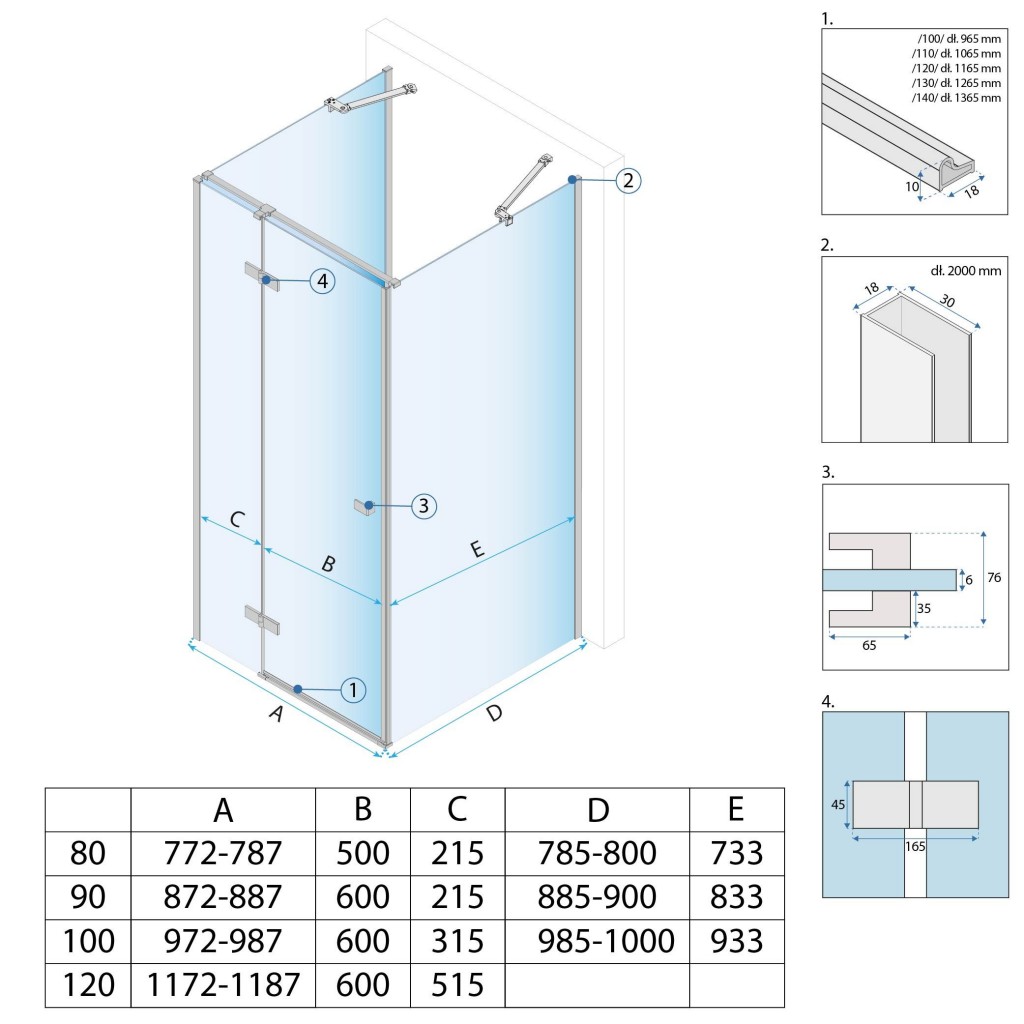 2

4

3

C

B

E

1

A

D

| | A | B | C | D | E |
|---|---|---|---|---|---|
| 80 | 772-787 | 500 | 215 | 785-800 | 733 |
| 90 | 872-887 | 600 | 215 | 885-900 | 833 |
| 100 | 972-987 | 600 | 315 | 985-1000 | 933 |
| 120 | 1172-1187 | 600 | 515 | | |

1.

/100/ dł. 965 mm
/110/ dł. 1065 mm
/120/ dł. 1165 mm
/130/ dł. 1265 mm
/140/ dł. 1365 mm

10
18

2.

dł. 2000 mm

18
30

3.

6
76
35
65

4.

45
165