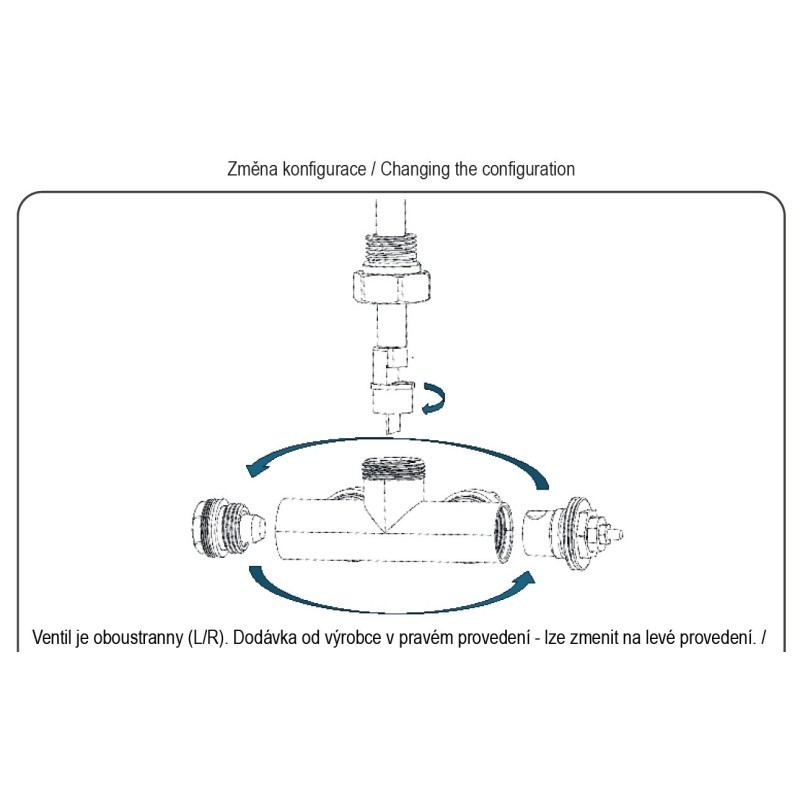 Změna konfigurace / Changing the configuration

Ventil je oboustranny (L/R). Dodávka od výrobce v pravém provedení - lze zmenit na levé provedení. /