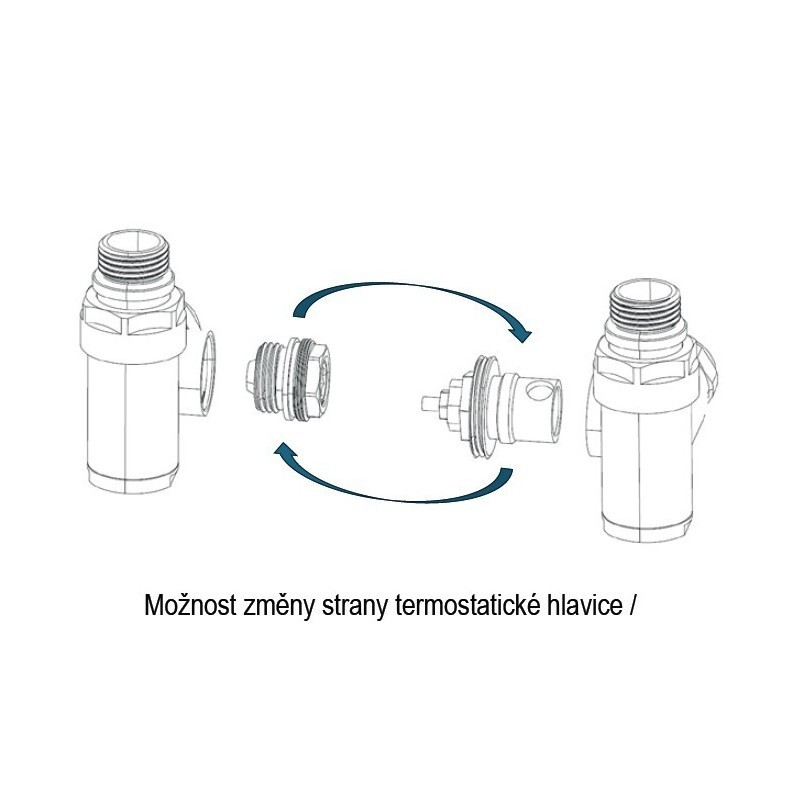 Možnost změny strany termostatické hlavice /