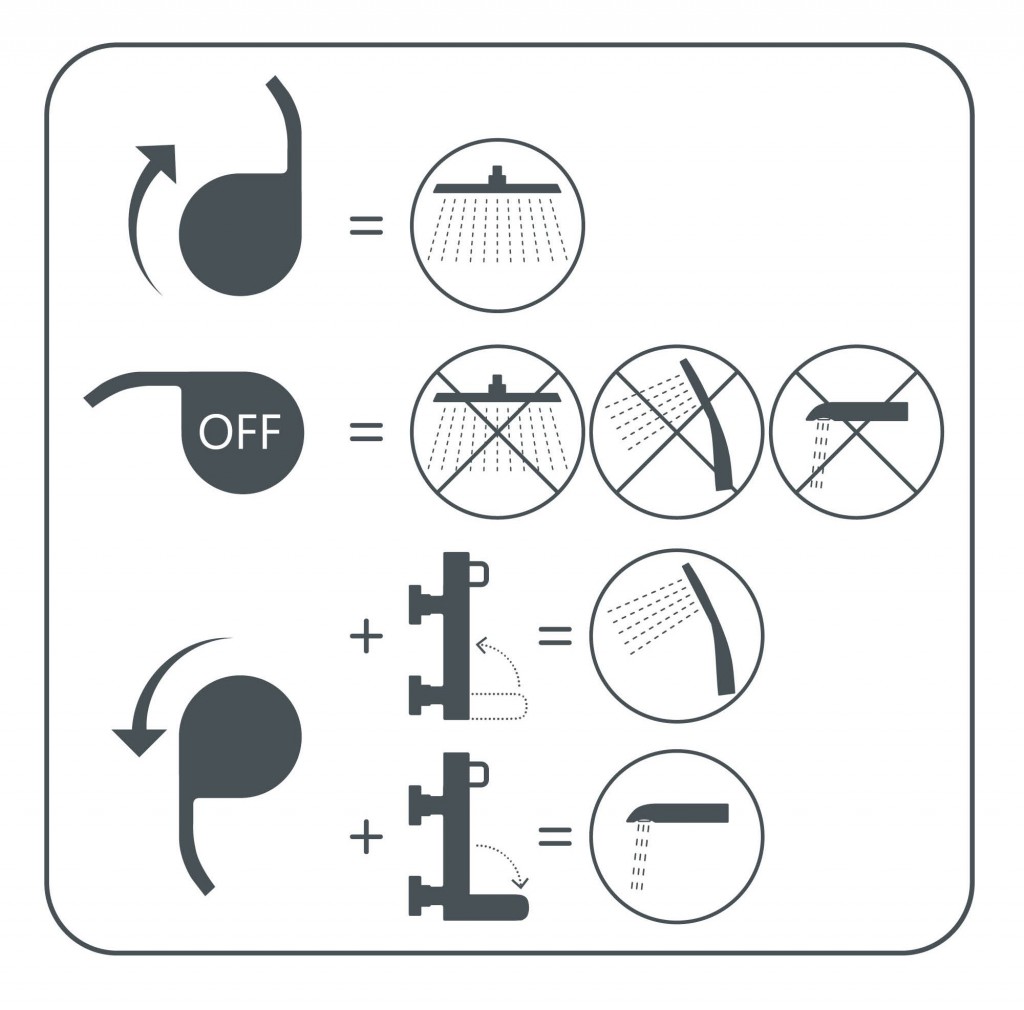 =

OFF =

+ =

+ =