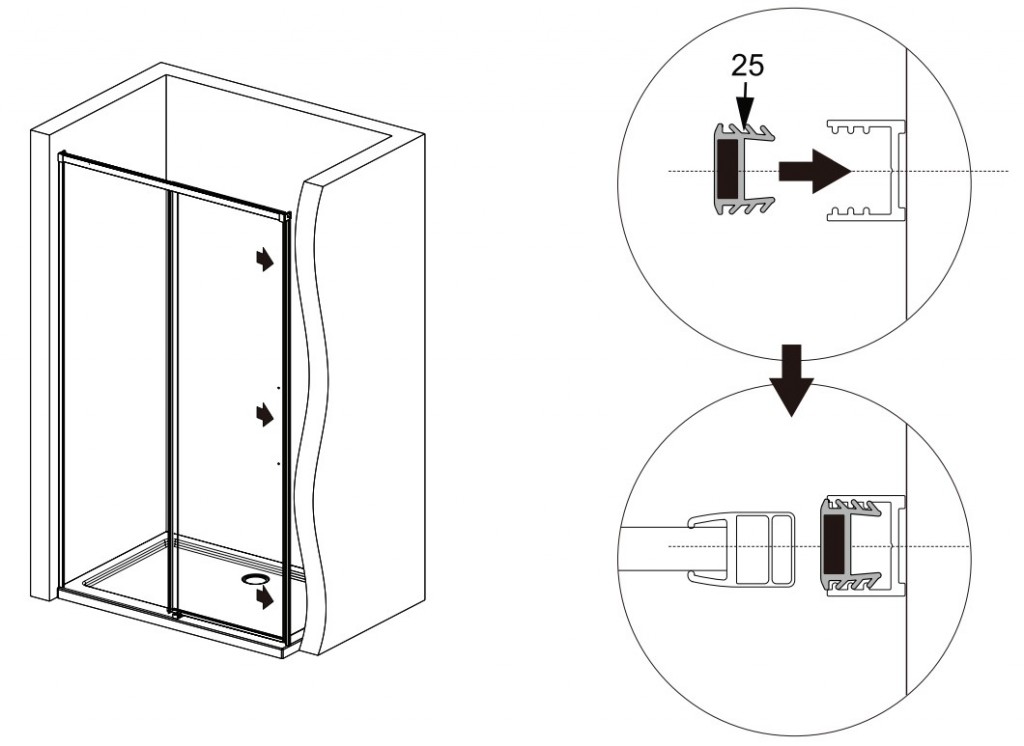 25