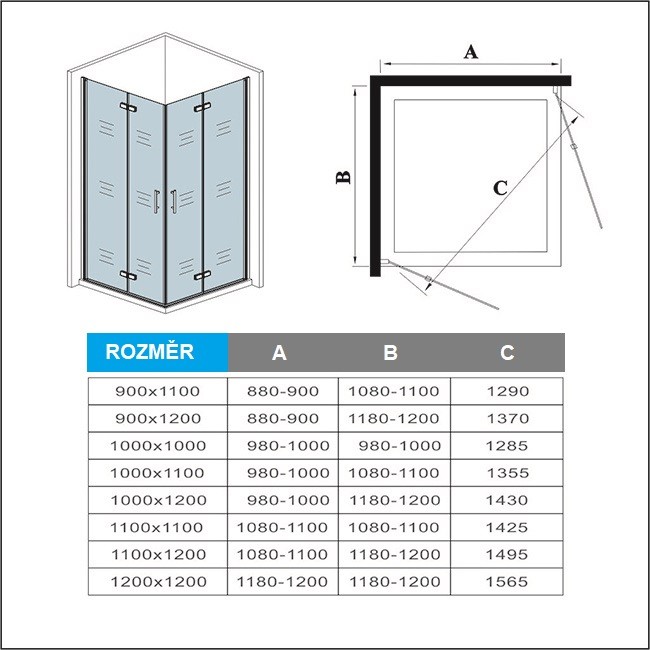 A

B

C

| ROZMĚR | A | B | C |
|---|---|---|---|
| 900x1100 | 880-900 | 1080-1100 | 1290 |
| 900x1200 | 880-900 | 1180-1200 | 1370 |
| 1000x1000 | 980-1000 | 980-1000 | 1285 |
| 1000x1100 | 980-1000 | 1080-1100 | 1355 |
| 1000x1200 | 980-1000 | 1180-1200 | 1430 |
| 1100x1100 | 1080-1100 | 1080-1100 | 1425 |
| 1100x1200 | 1080-1100 | 1180-1200 | 1495 |
| 1200x1200 | 1180-1200 | 1180-1200 | 1565 |