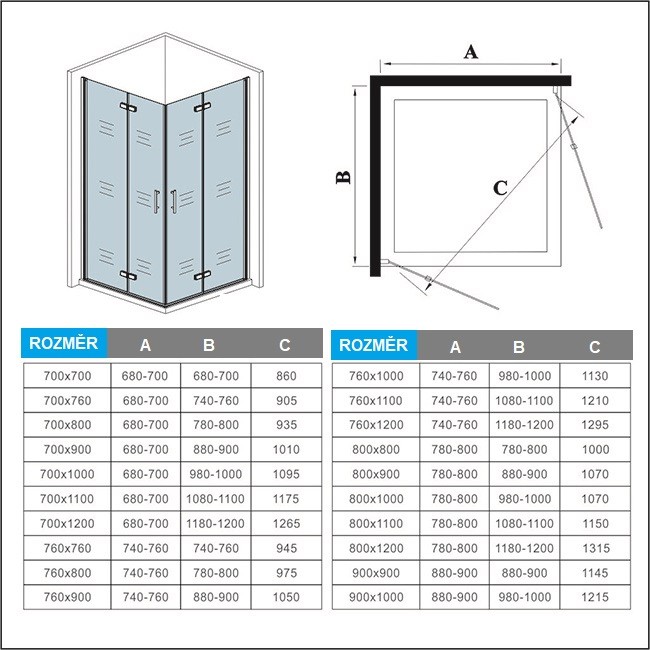 A

B

C

| ROZMĚR | A | B | C |
|---|---|---|---|
| 700x700 | 680-700 | 680-700 | 860 |
| 700x760 | 680-700 | 740-760 | 905 |
| 700x800 | 680-700 | 780-800 | 935 |
| 700x900 | 680-700 | 880-900 | 1010 |
| 700x1000 | 680-700 | 980-1000 | 1095 |
| 700x1100 | 680-700 | 1080-1100 | 1175 |
| 700x1200 | 680-700 | 1180-1200 | 1265 |
| 760x760 | 740-760 | 740-760 | 945 |
| 760x800 | 740-760 | 780-800 | 975 |
| 760x900 | 740-760 | 880-900 | 1050 |

| ROZMĚR | A | B | C |
|---|---|---|---|
| 760x1000 | 740-760 | 980-1000 | 1130 |
| 760x1100 | 740-760 | 1080-1100 | 1210 |
| 760x1200 | 740-760 | 1180-1200 | 1295 |
| 800x800 | 780-800 | 780-800 | 1000 |
| 800x900 | 780-800 | 880-900 | 1070 |
| 800x1000 | 780-800 | 980-1000 | 1070 |
| 800x1100 | 780-800 | 1080-1100 | 1150 |
| 800x1200 | 780-800 | 1180-1200 | 1315 |
| 900x900 | 880-900 | 880-900 | 1145 |
| 900x1000 | 880-900 | 980-1000 | 1215 |