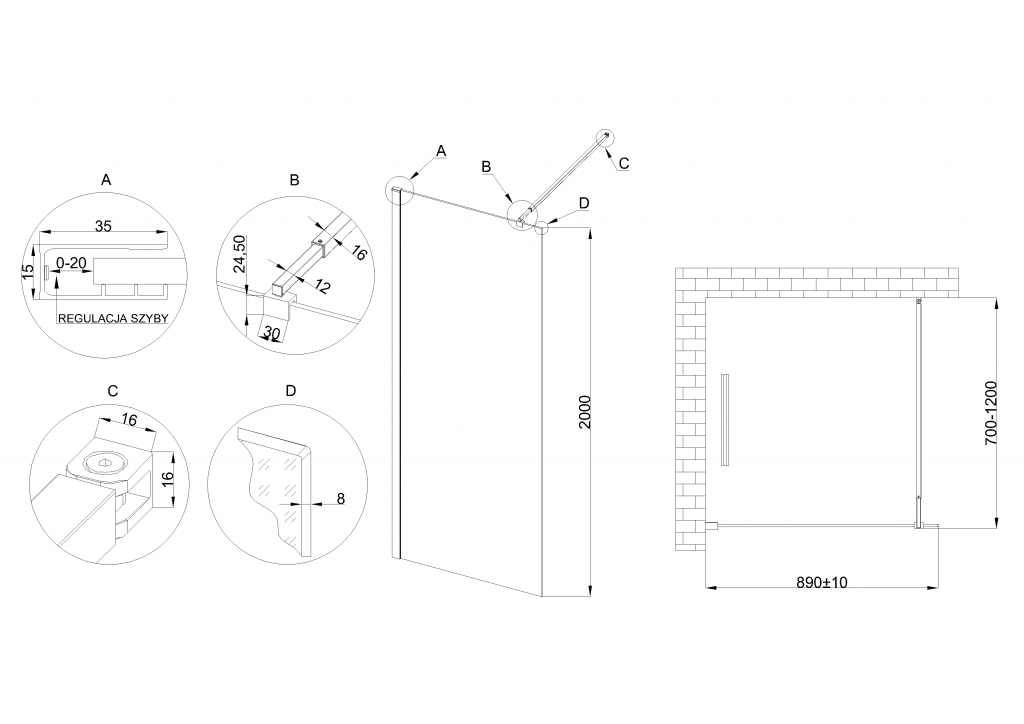 A
35
15
0-20
REGULACJA SZYBY

B
24,50
16
12
30

C
16
16

D
8

A
B
C
D
2000

700-1200
890±10