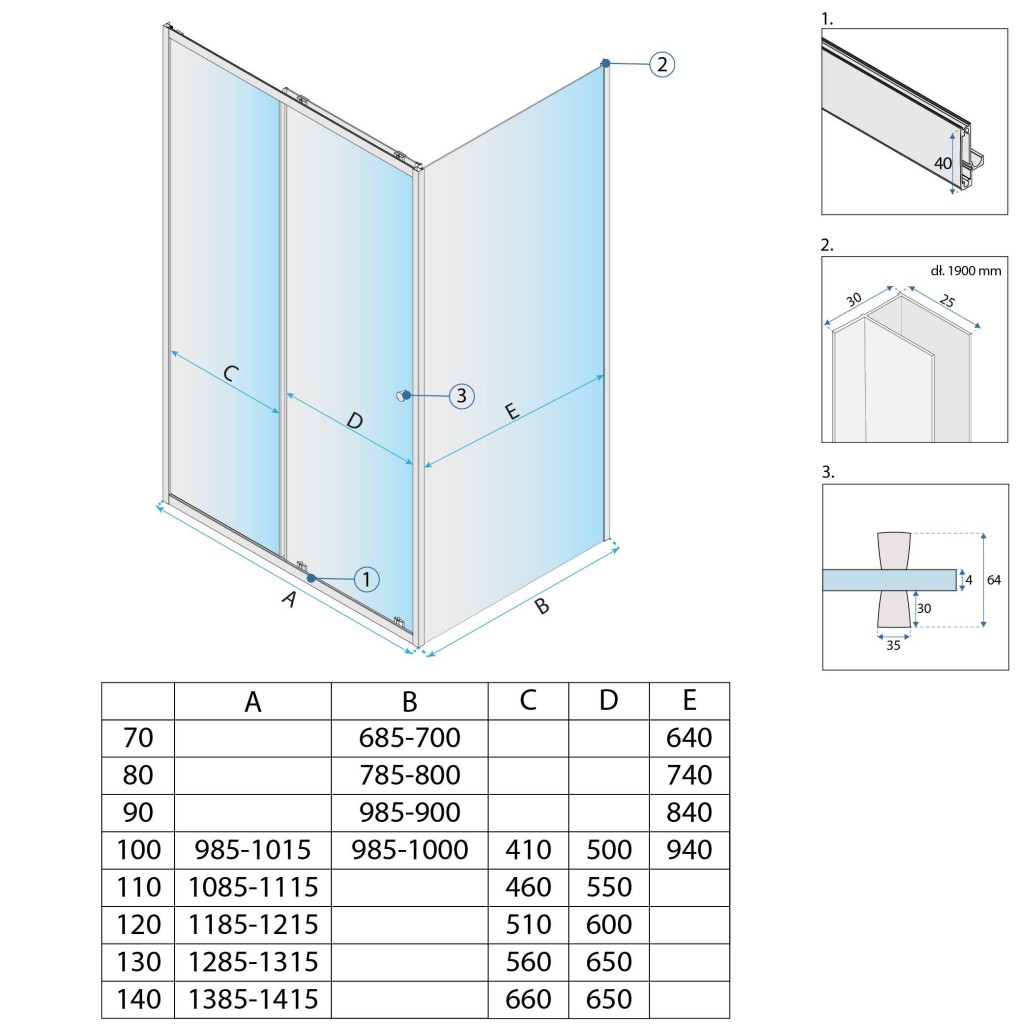 2

C

D

3

E

1

A

B

1.

40

2.

dł. 1900 mm

30

25

3.

4

64

30

35

|  | A | B | C | D | E |
|---|---|---|---|---|---|
| 70 |  | 685-700 |  |  | 640 |
| 80 |  | 785-800 |  |  | 740 |
| 90 |  | 985-900 |  |  | 840 |
| 100 | 985-1015 | 985-1000 | 410 | 500 | 940 |
| 110 | 1085-1115 |  | 460 | 550 |  |
| 120 | 1185-1215 |  | 510 | 600 |  |
| 130 | 1285-1315 |  | 560 | 650 |  |
| 140 | 1385-1415 |  | 660 | 650 |  |