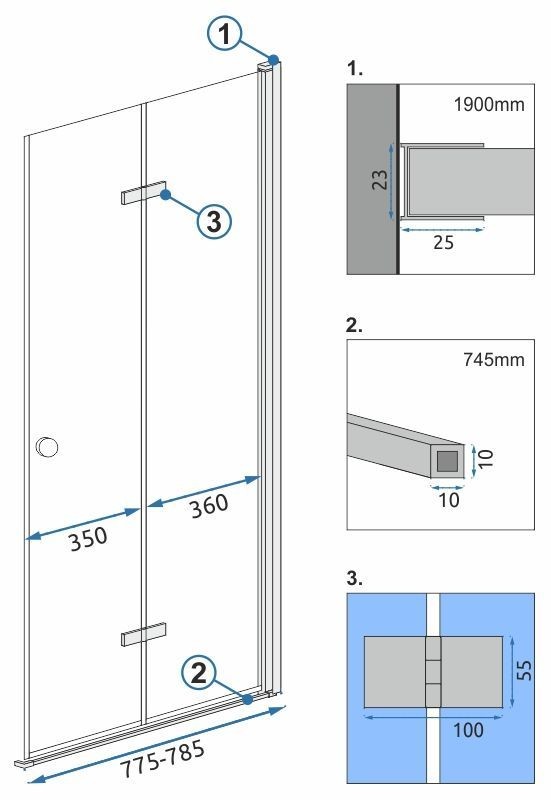 1
3
350
360
2
775-785

1.
1900mm
23
25

2.
745mm
10
10

3.
55
100