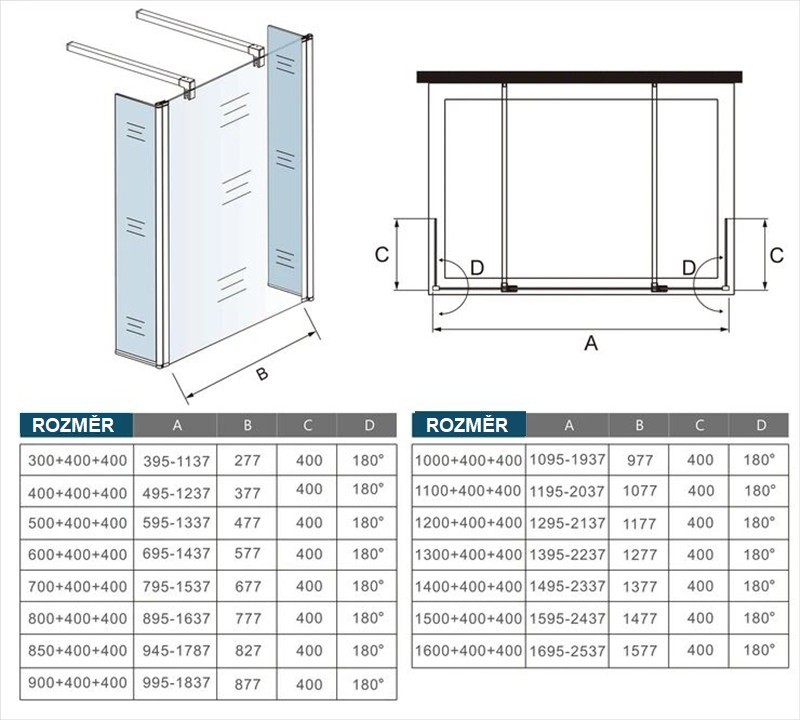 B

C
D
D
C
A

| ROZMĚR | A | B | C | D |
|---|---|---|---|---|
| 300+400+400 | 395-1137 | 277 | 400 | 180° |
| 400+400+400 | 495-1237 | 377 | 400 | 180° |
| 500+400+400 | 595-1337 | 477 | 400 | 180° |
| 600+400+400 | 695-1437 | 577 | 400 | 180° |
| 700+400+400 | 795-1537 | 677 | 400 | 180° |
| 800+400+400 | 895-1637 | 777 | 400 | 180° |
| 850+400+400 | 945-1787 | 827 | 400 | 180° |
| 900+400+400 | 995-1837 | 877 | 400 | 180° |

| ROZMĚR | A | B | C | D |
|---|---|---|---|---|
| 1000+400+400 | 1095-1937 | 977 | 400 | 180° |
| 1100+400+400 | 1195-2037 | 1077 | 400 | 180° |
| 1200+400+400 | 1295-2137 | 1177 | 400 | 180° |
| 1300+400+400 | 1395-2237 | 1277 | 400 | 180° |
| 1400+400+400 | 1495-2337 | 1377 | 400 | 180° |
| 1500+400+400 | 1595-2437 | 1477 | 400 | 180° |
| 1600+400+400 | 1695-2537 | 1577 | 400 | 180° |