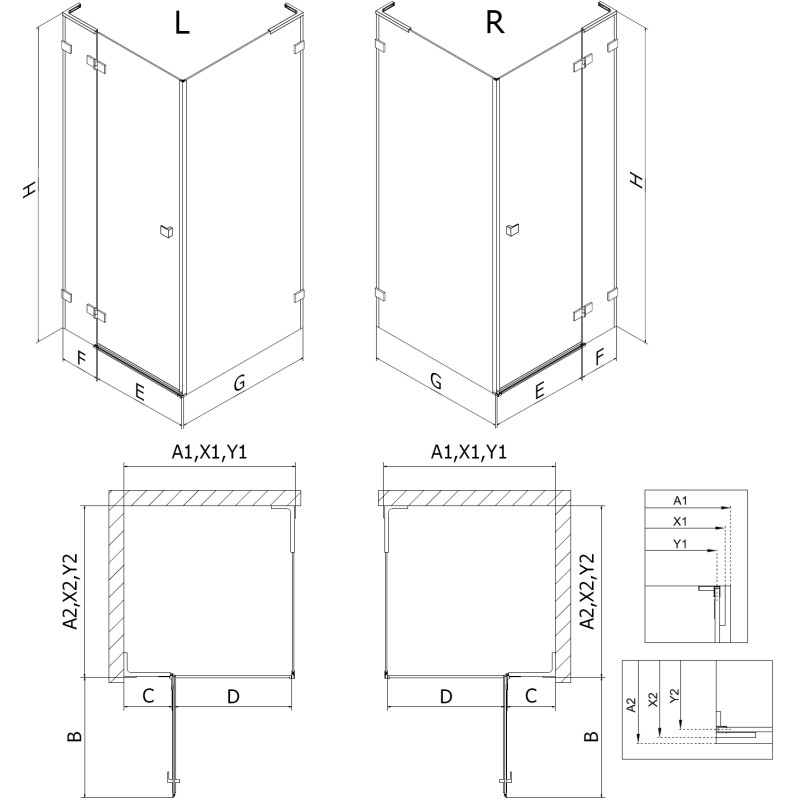 L

H

F

E

G

R

H

G

E

F

A1,X1,Y1

A2,X2,Y2

C

D

B

A1,X1,Y1

A2,X2,Y2

D

C

B

A1

X1

Y1

A2

X2

Y2