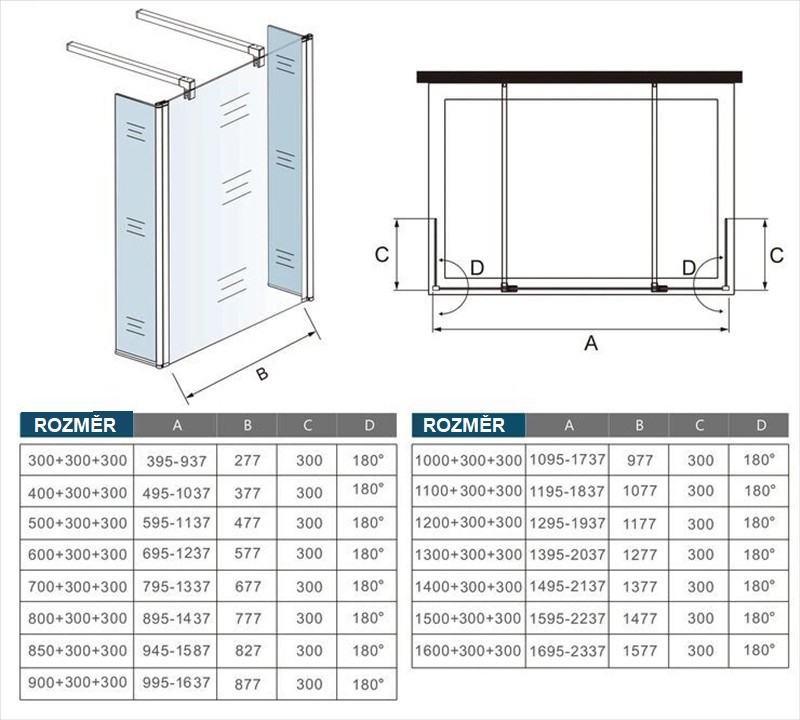 B

C

D

D

C

A

| ROZMĚR | A | B | C | D |
|---|---|---|---|---|
| 300+300+300 | 395-937 | 277 | 300 | 180° |
| 400+300+300 | 495-1037 | 377 | 300 | 180° |
| 500+300+300 | 595-1137 | 477 | 300 | 180° |
| 600+300+300 | 695-1237 | 577 | 300 | 180° |
| 700+300+300 | 795-1337 | 677 | 300 | 180° |
| 800+300+300 | 895-1437 | 777 | 300 | 180° |
| 850+300+300 | 945-1587 | 827 | 300 | 180° |
| 900+300+300 | 995-1637 | 877 | 300 | 180° |

| ROZMĚR | A | B | C | D |
|---|---|---|---|---|
| 1000+300+300 | 1095-1737 | 977 | 300 | 180° |
| 1100+300+300 | 1195-1837 | 1077 | 300 | 180° |
| 1200+300+300 | 1295-1937 | 1177 | 300 | 180° |
| 1300+300+300 | 1395-2037 | 1277 | 300 | 180° |
| 1400+300+300 | 1495-2137 | 1377 | 300 | 180° |
| 1500+300+300 | 1595-2237 | 1477 | 300 | 180° |
| 1600+300+300 | 1695-2337 | 1577 | 300 | 180° |