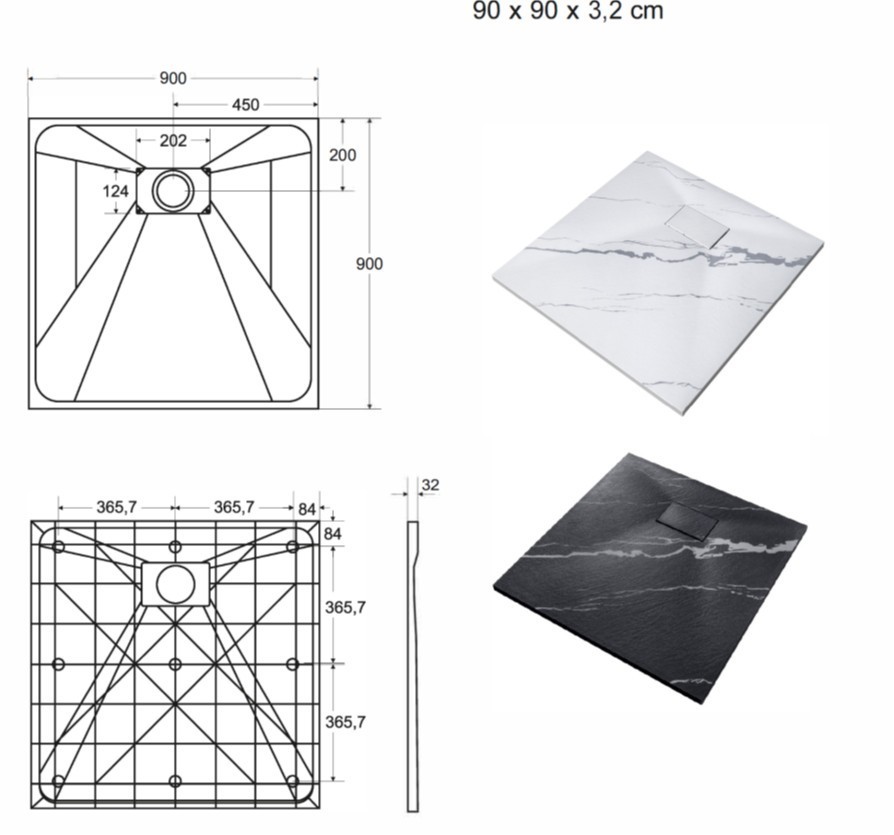 90 x 90 x 3,2 cm

900
450
202
200
124
900

365,7
365,7
84
84
365,7
365,7
32