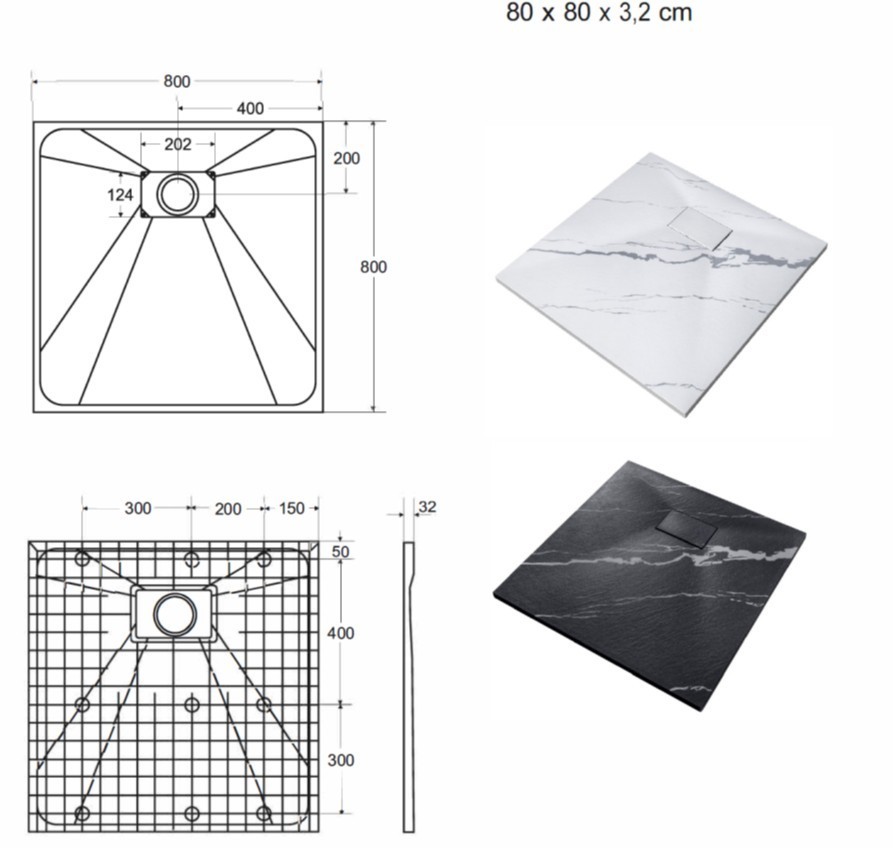 80 x 80 x 3,2 cm

800
400
202
200
124
800

300
200
150
32
50
400
300