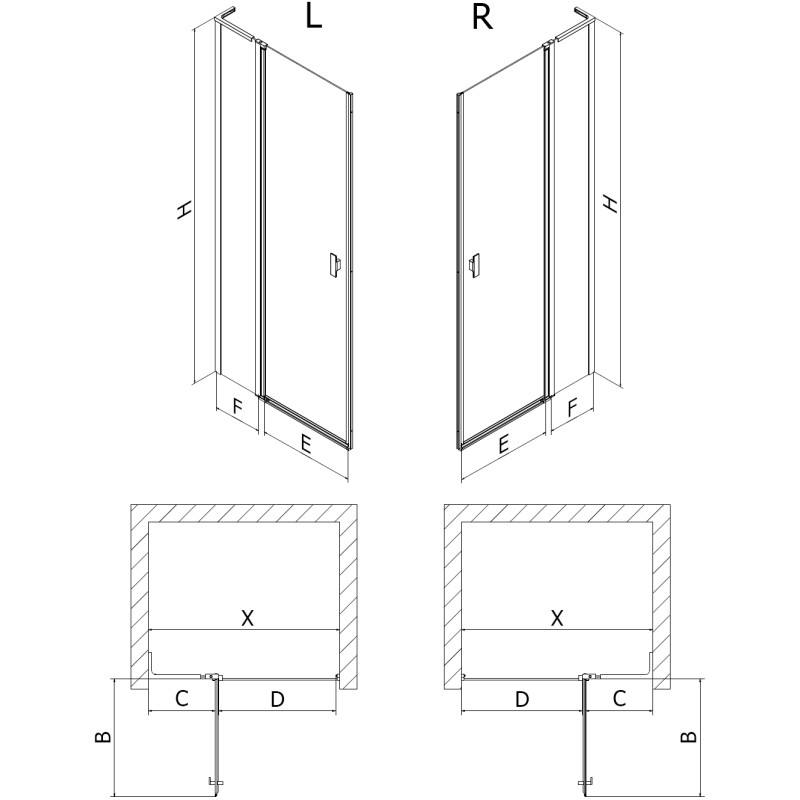 L

R

H

H

F

E

E

F

X

X

C

D

D

C

B

B