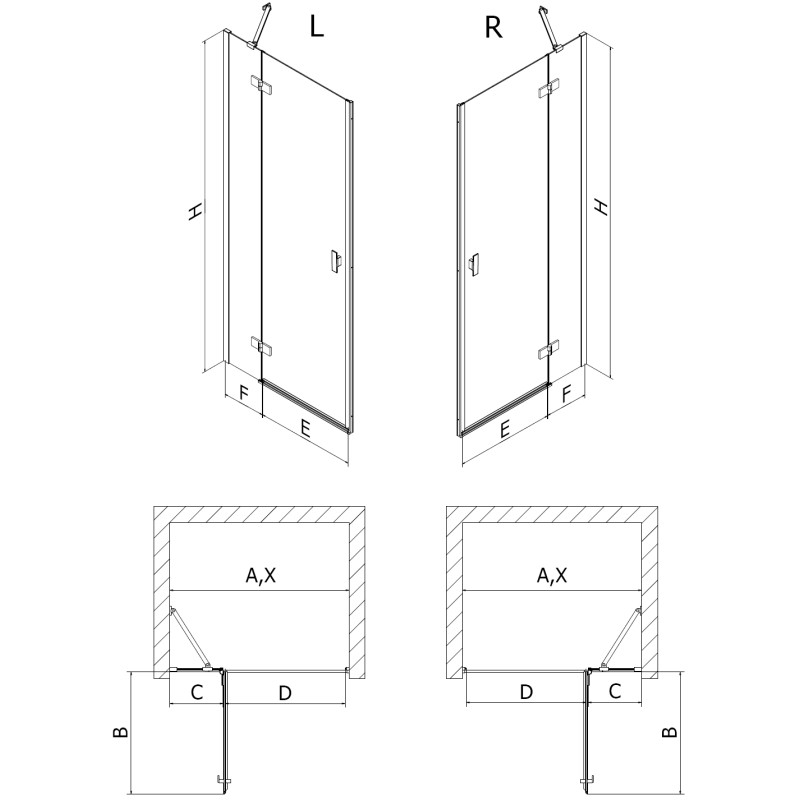 L

R

H

H

F

E

E

F

A,X

A,X

C

D

D

C

B

B