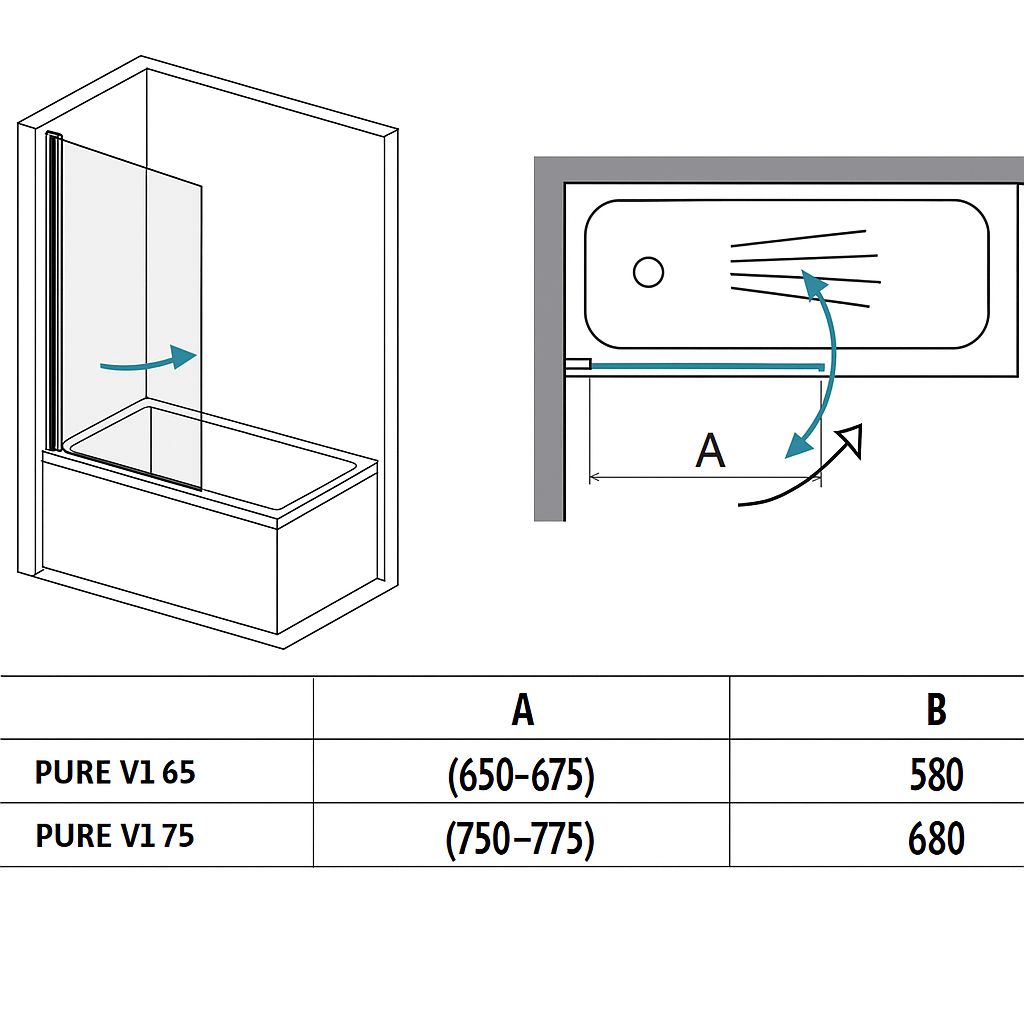 A

|  | A | B |
|---|---|---|
| PURE V1 65 | (650–675) | 580 |
| PURE V1 75 | (750–775) | 680 |