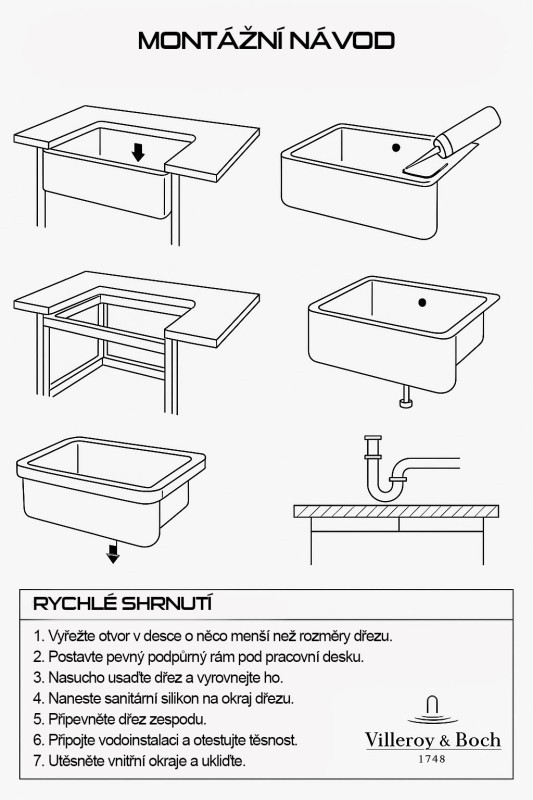 MONTÁŽNÍ NÁVOD

RYCHLÉ SHRNUTÍ

1. Vyřežte otvor v desce o něco menší než rozměry dřezu.
2. Postavte pevný podpůrný rám pod pracovní desku.
3. Nasucho usaďte dřez a vyrovnejte ho.
4. Naneste sanitární silikon na okraj dřezu.
5. Připevněte dřez zespodu.
6. Připojte vodoinstalaci a otestujte těsnost.
7. Utěsněte vnitřní okraje a ukliďte.

Villeroy & Boch
1748