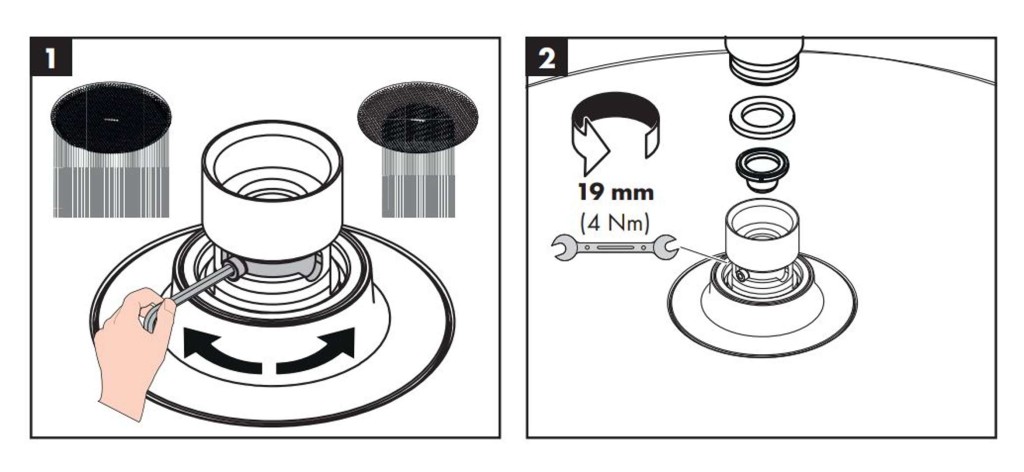 1

2

19 mm
(4 Nm)