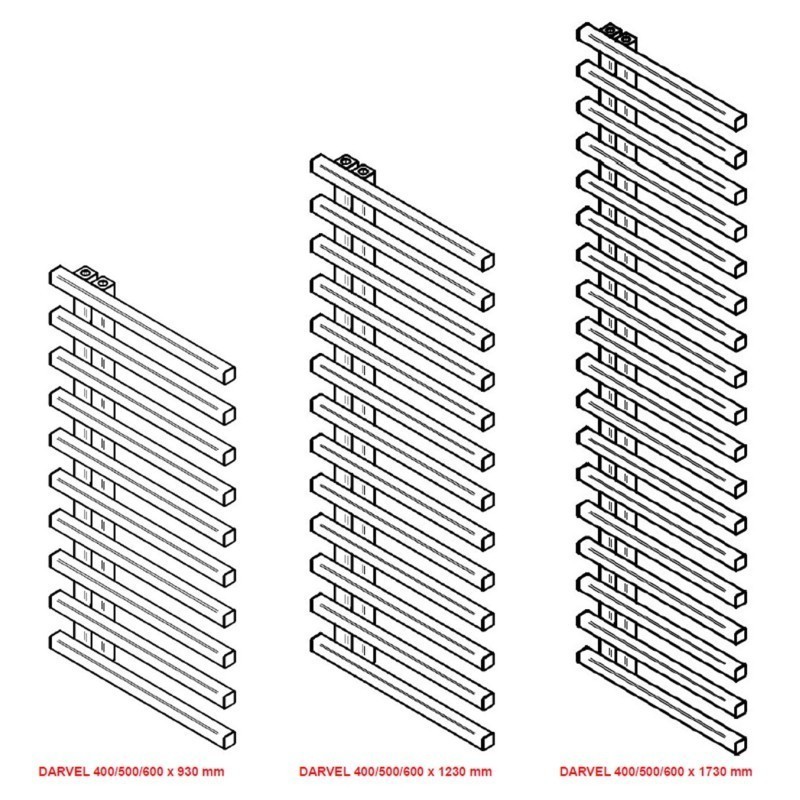 DARVEL 400/500/600 x 930 mm

DARVEL 400/500/600 x 1230 mm

DARVEL 400/500/600 x 1730 mm