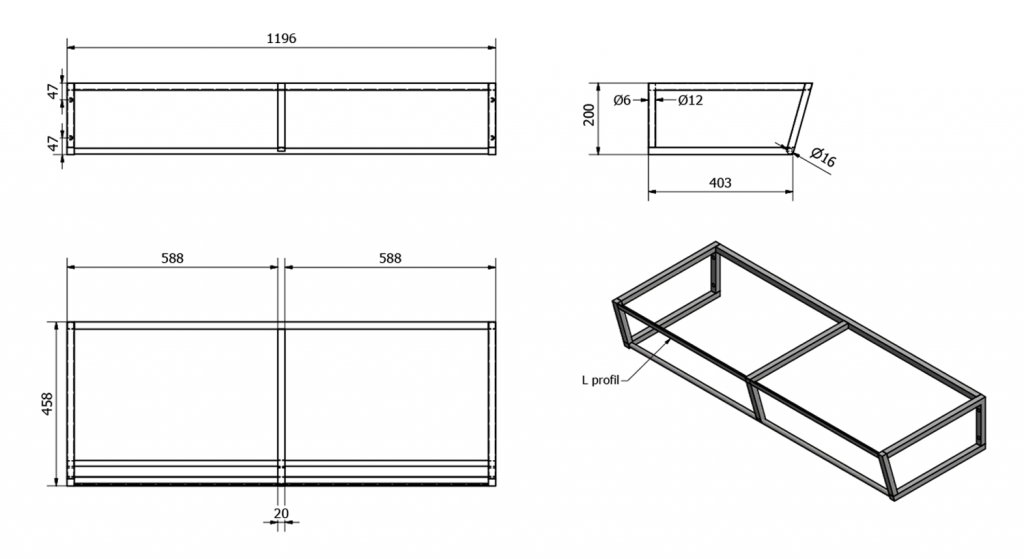 1196

47

47

200

Ø6

Ø12

Ø16

403

588

588

458

20

L profil