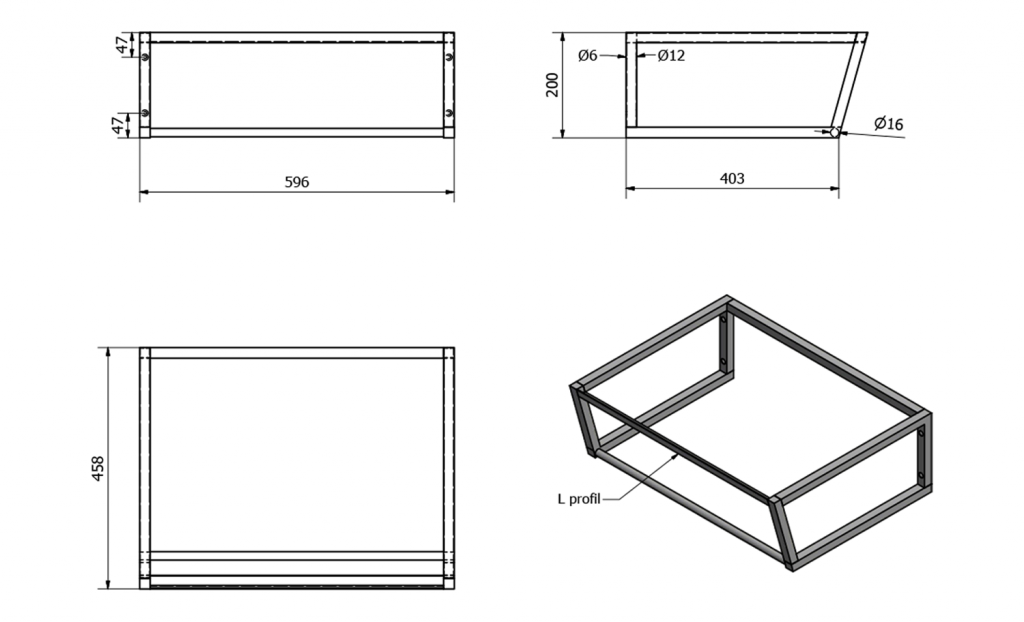 47
47
596
200
Ø6
Ø12
Ø16
403
458
L profil