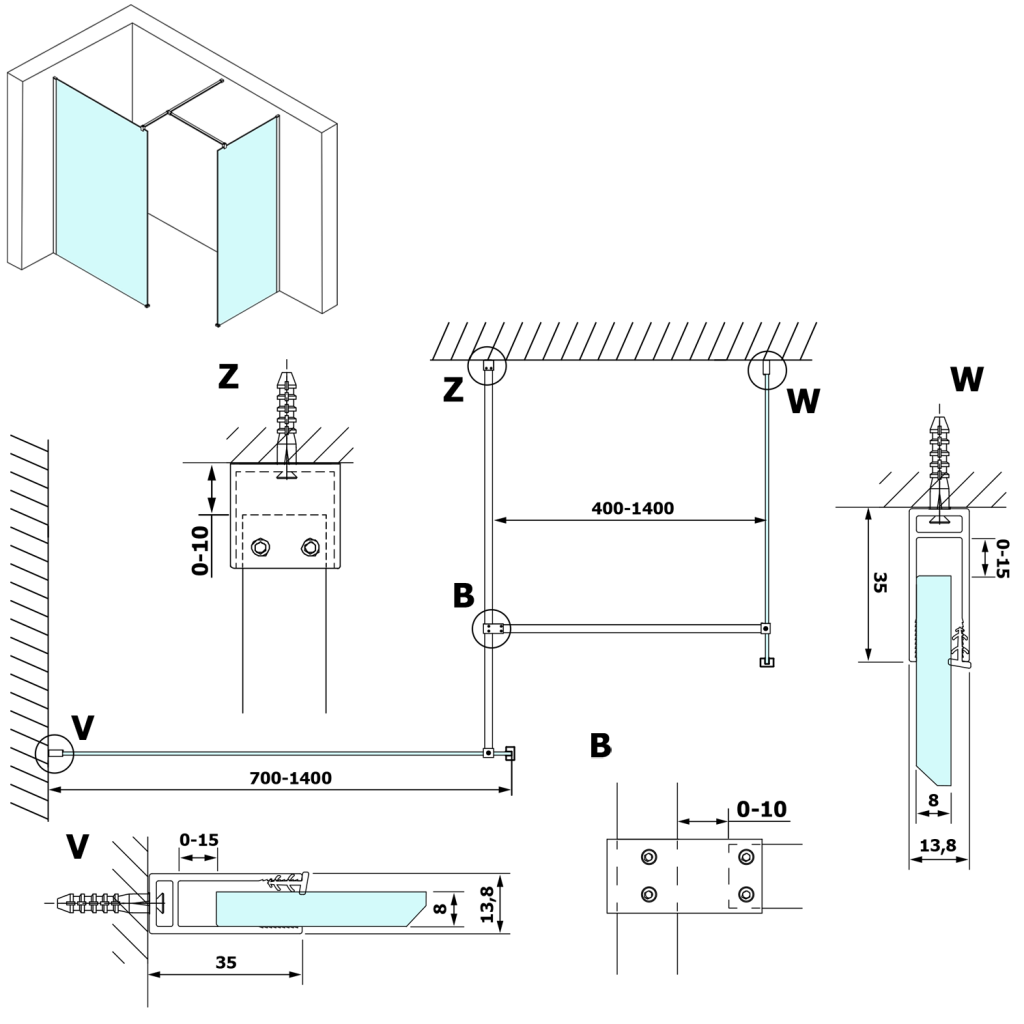 Z
0-10
Z
W
400-1400
B
V
700-1400
W
35
0-15
8
13,8
B
0-10
V
0-15
8
13,8
35