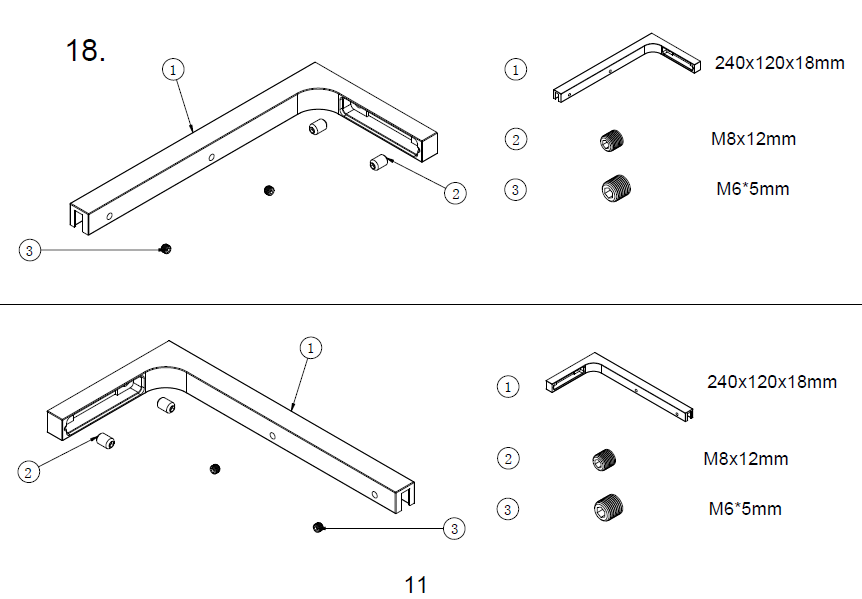 18.

1

2

3

1 240x120x18mm

2 M8x12mm

3 M6*5mm

1

2

3

1 240x120x18mm

2 M8x12mm

3 M6*5mm

11