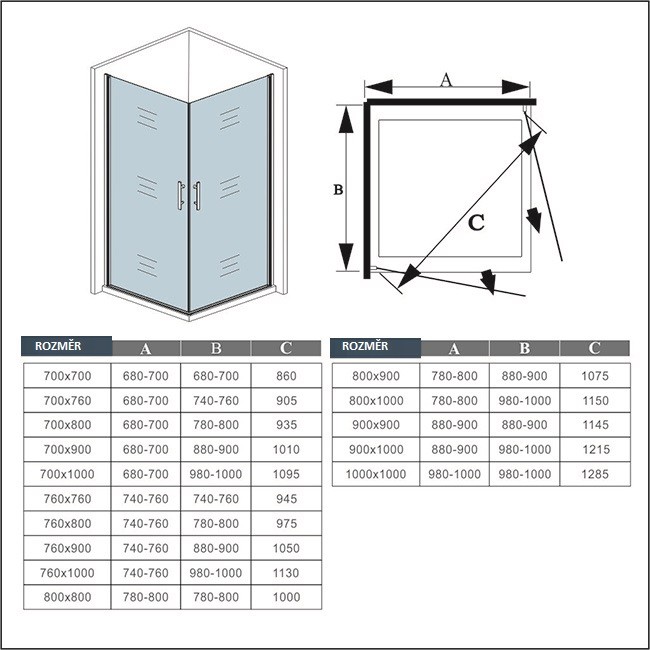 A

B

C

| ROZMĚR | A | B | C |
|---|---|---|---|
| 700x700 | 680-700 | 680-700 | 860 |
| 700x760 | 680-700 | 740-760 | 905 |
| 700x800 | 680-700 | 780-800 | 935 |
| 700x900 | 680-700 | 880-900 | 1010 |
| 700x1000 | 680-700 | 980-1000 | 1095 |
| 760x760 | 740-760 | 740-760 | 945 |
| 760x800 | 740-760 | 780-800 | 975 |
| 760x900 | 740-760 | 880-900 | 1050 |
| 760x1000 | 740-760 | 980-1000 | 1130 |
| 800x800 | 780-800 | 780-800 | 1000 |

| ROZMĚR | A | B | C |
|---|---|---|---|
| 800x900 | 780-800 | 880-900 | 1075 |
| 800x1000 | 780-800 | 980-1000 | 1150 |
| 900x900 | 880-900 | 880-900 | 1145 |
| 900x1000 | 880-900 | 980-1000 | 1215 |
| 1000x1000 | 980-1000 | 980-1000 | 1285 |