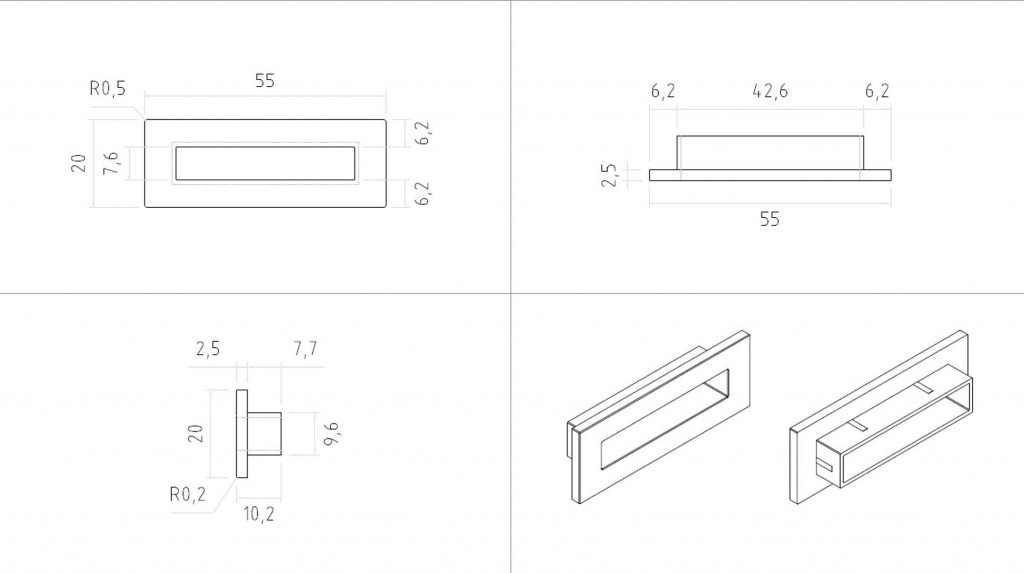 R0,5
55
20
7,6
6,2
6,2

6,2
42,6
6,2
2,5
55

2,5
7,7
20
9,6
R0,2
10,2