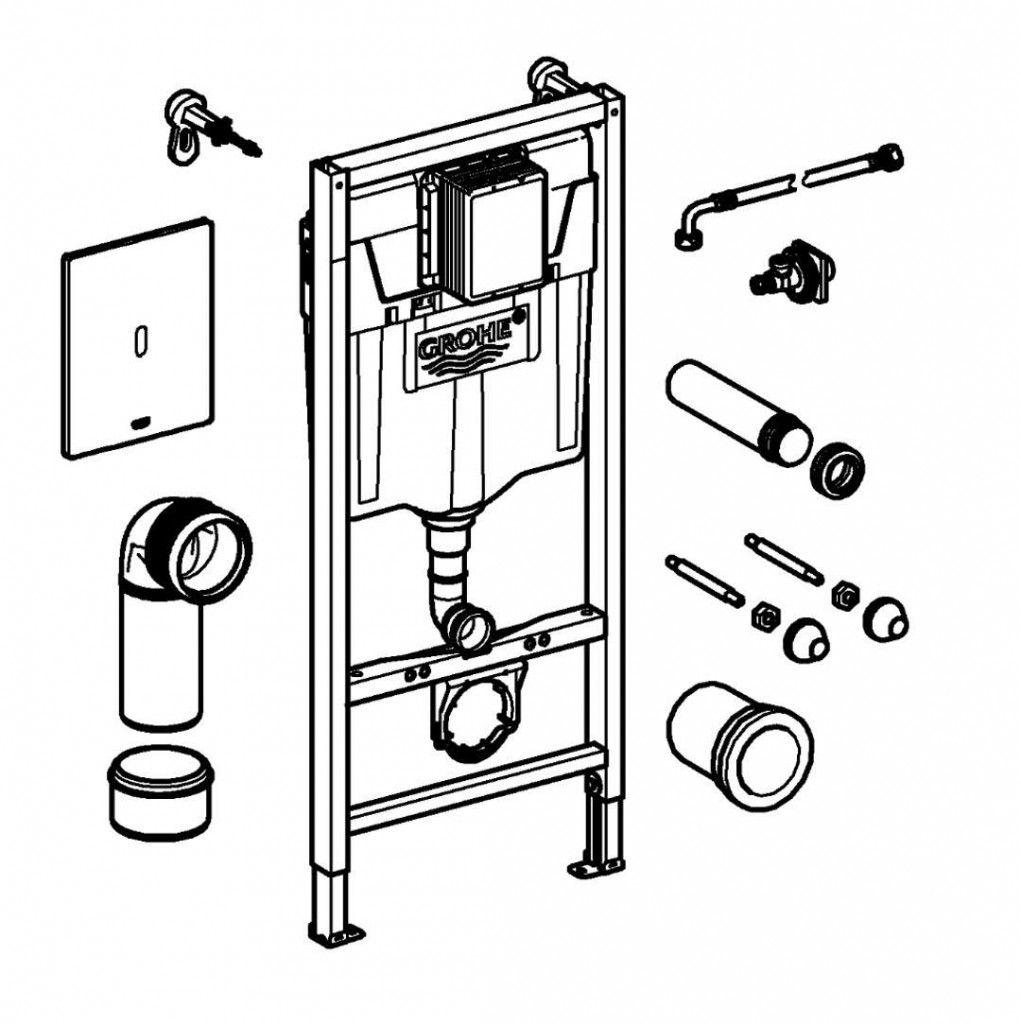 GROHE