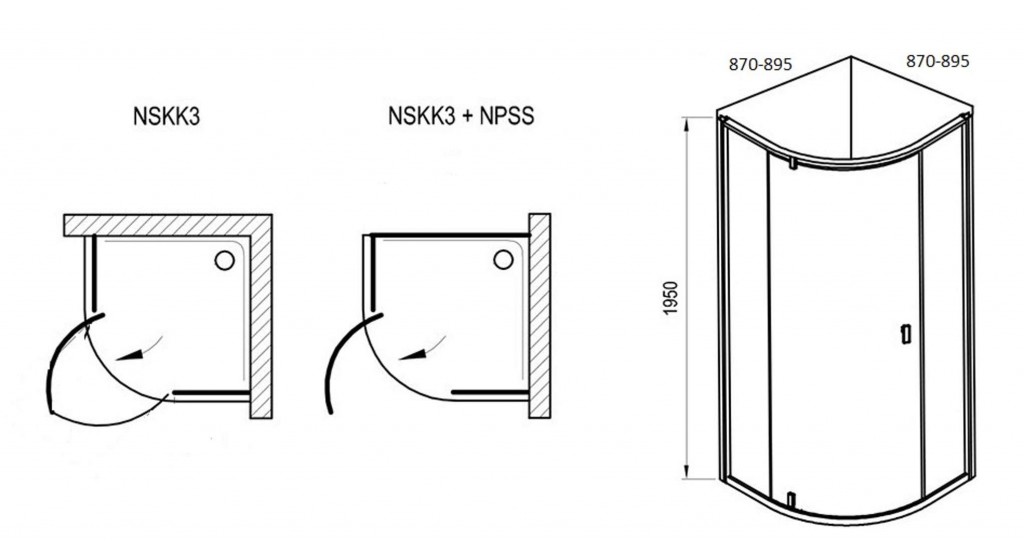 NSKK3

NSKK3 + NPSS

870-895

870-895

1950