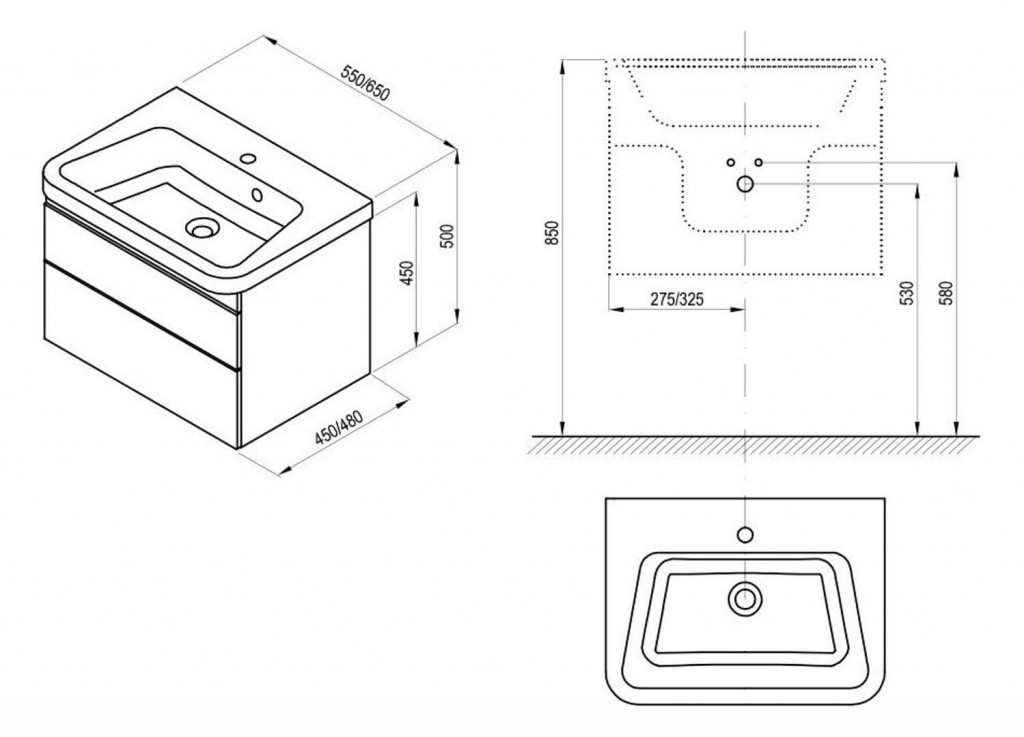 550/650

500

450

450/480

850

275/325

530

580