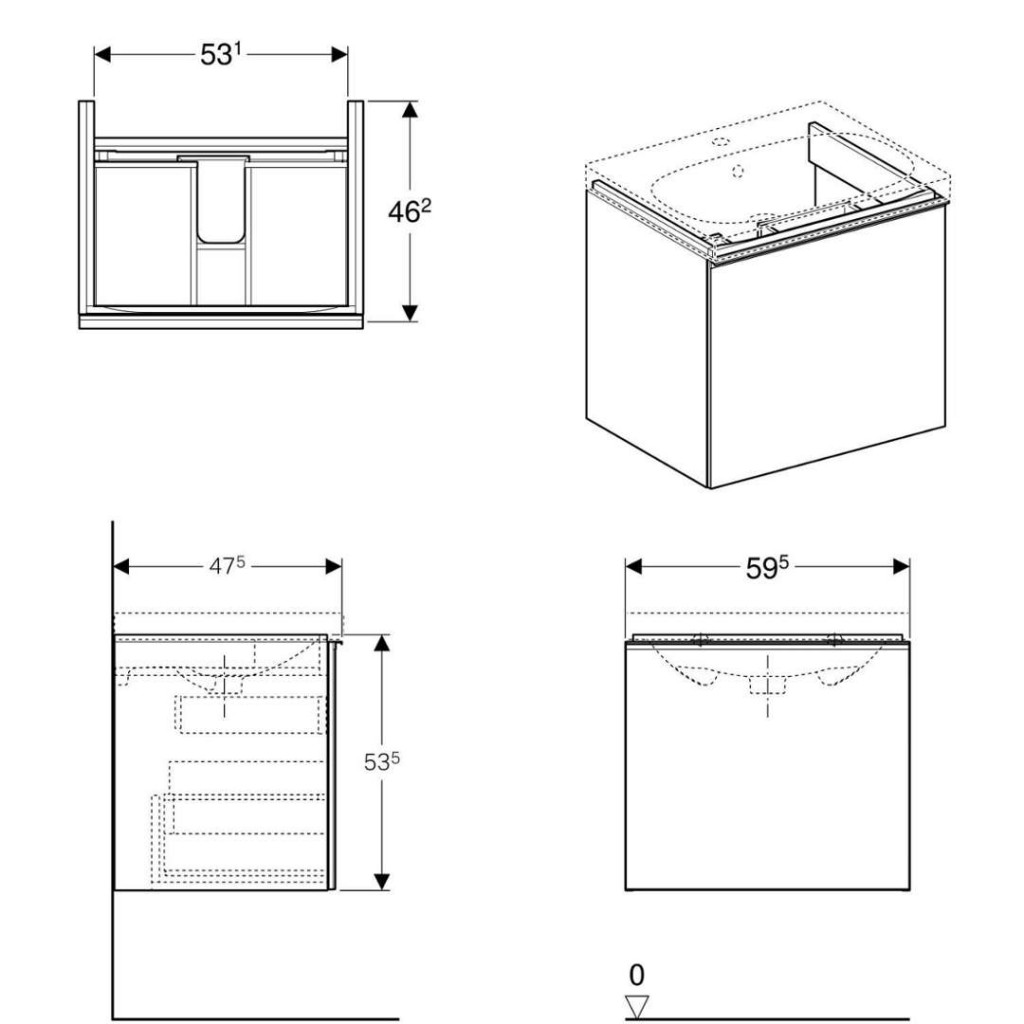 $53^1$

$46^2$

$47^5$

$53^5$

$59^5$

0