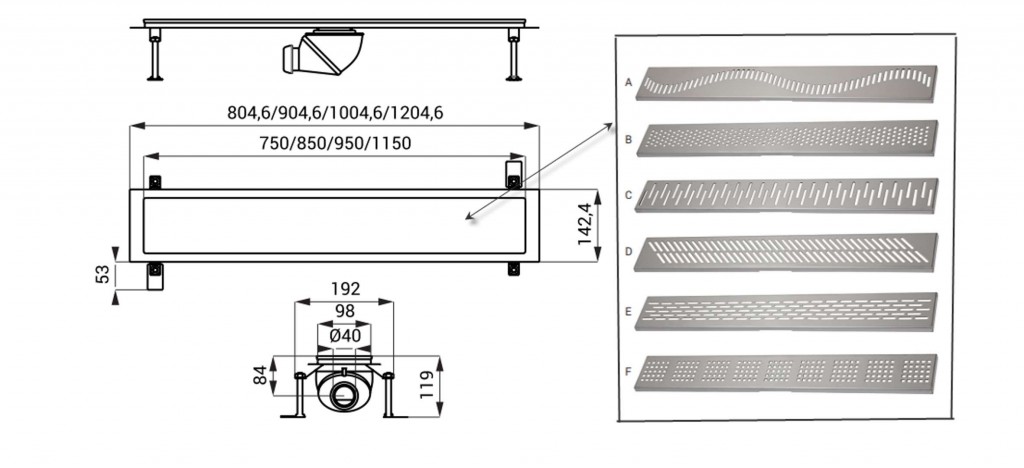 804,6/904,6/1004,6/1204,6
750/850/950/1150
142,4
53
192
98
Ø40
84
119
A
B
C
D
E
F