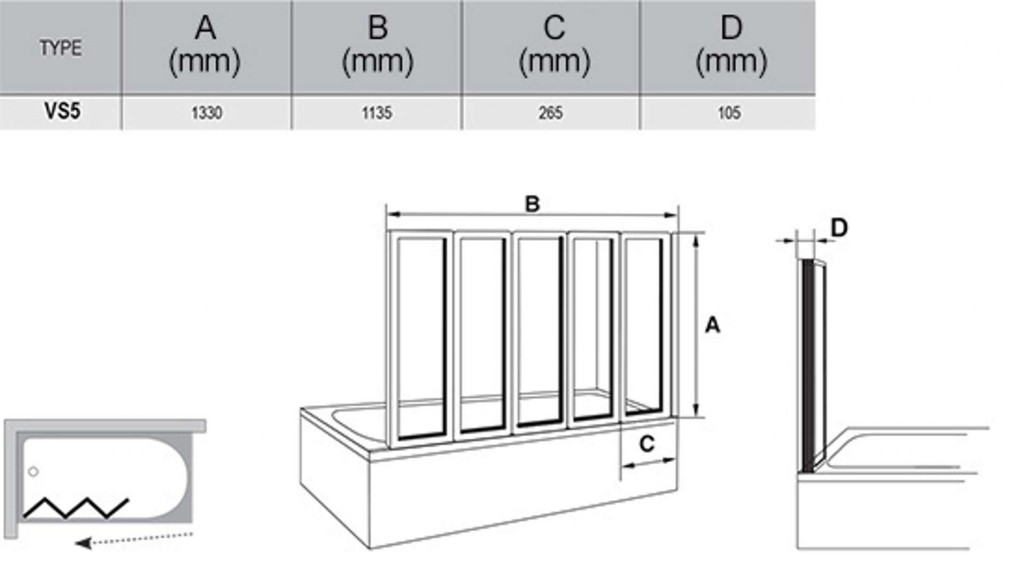 | TYPE | A (mm) | B (mm) | C (mm) | D (mm) |
|---|---|---|---|---|
| VS5 | 1330 | 1135 | 265 | 105 |

B

A

C

D