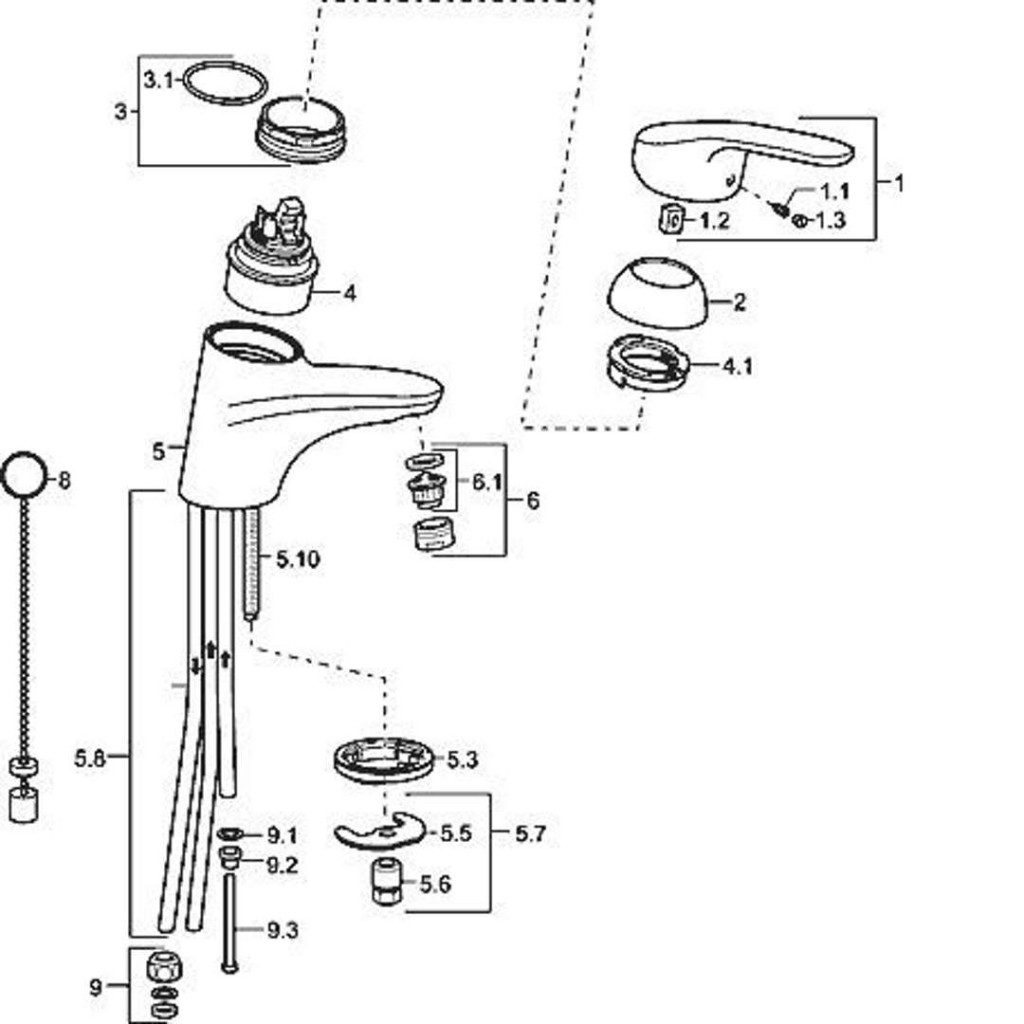 3.1
3
1.1
1
1.2
1.3
4
2
4.1
5
8
6.1
6
5.10
5.8
5.3
9.1
5.5
5.7
9.2
5.6
9.3
9