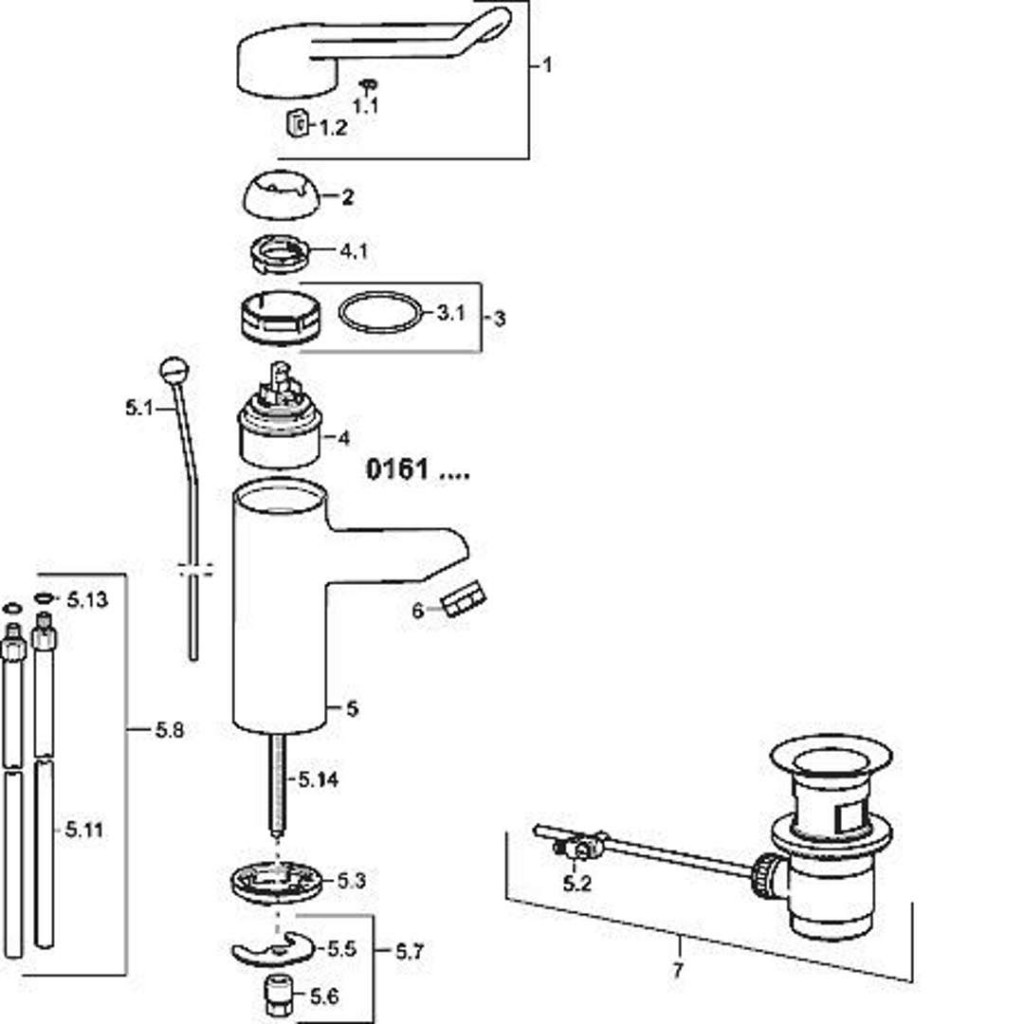 1
1.1
1.2
2
4.1
3.1
3
5.1
4
0161 ....
5.13
6
5.8
5
5.14
5.11
5.3
5.2
5.5
5.7
5.6
7