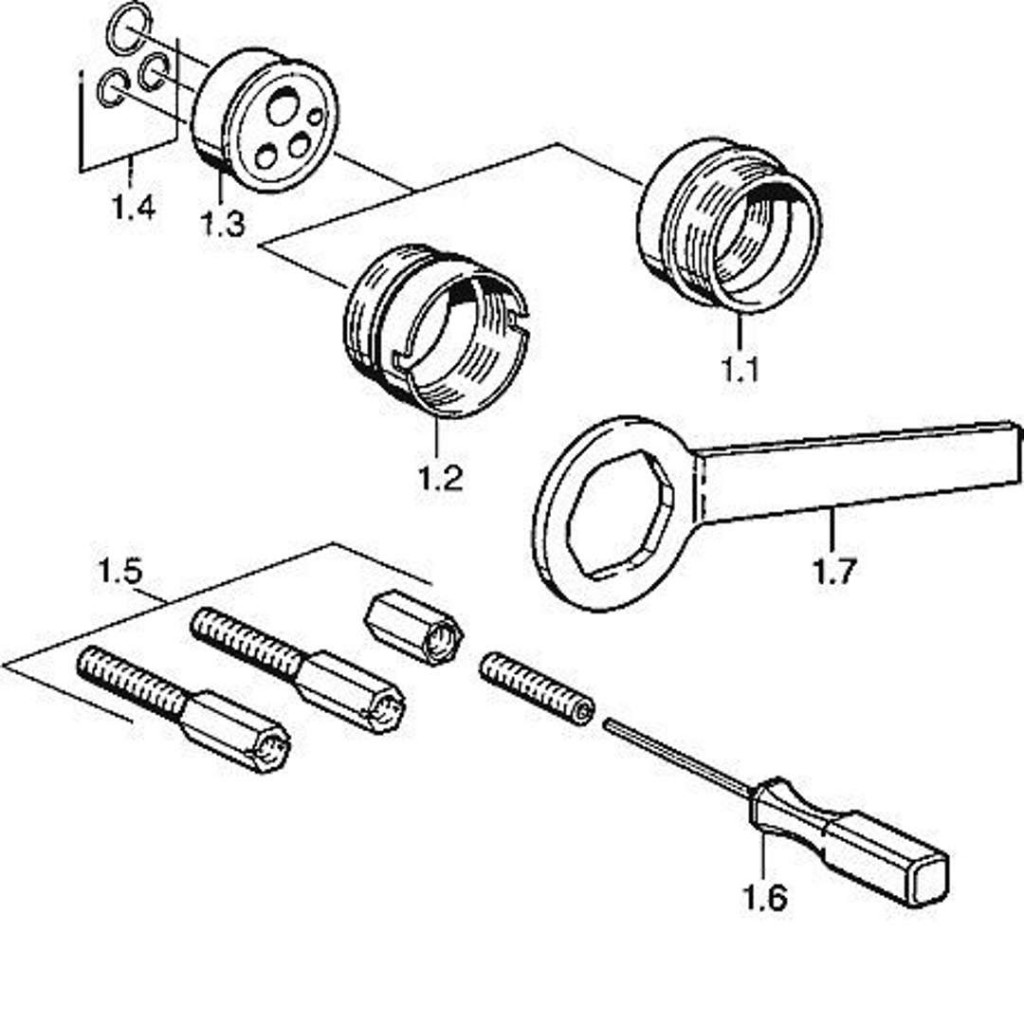 1.4
1.3
1.1
1.2
1.7
1.5
1.6