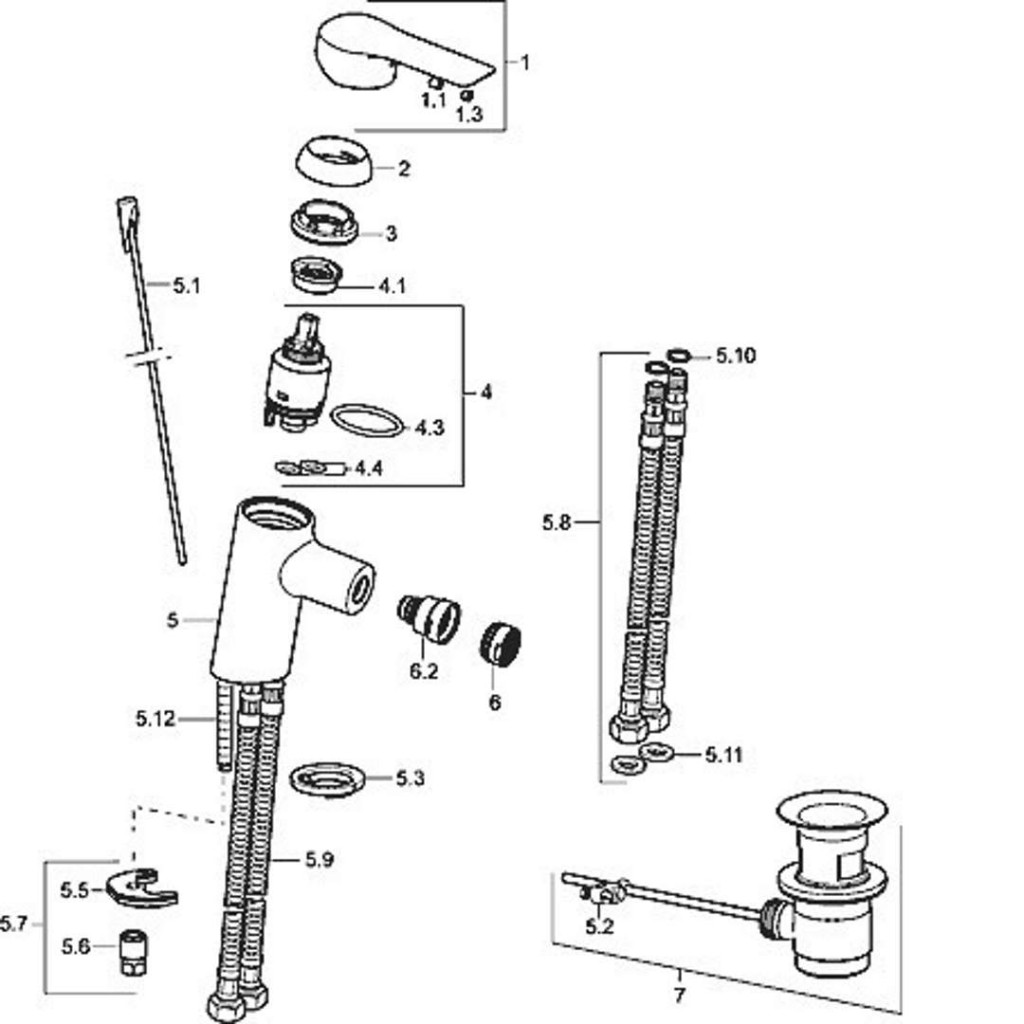 1
1.1
1.3
2
3
4.1
5.1
4
4.3
4.4
5.10
5.8
5
6.2
6
5.12
5.3
5.11
5.9
5.5
5.7
5.6
5.2
7