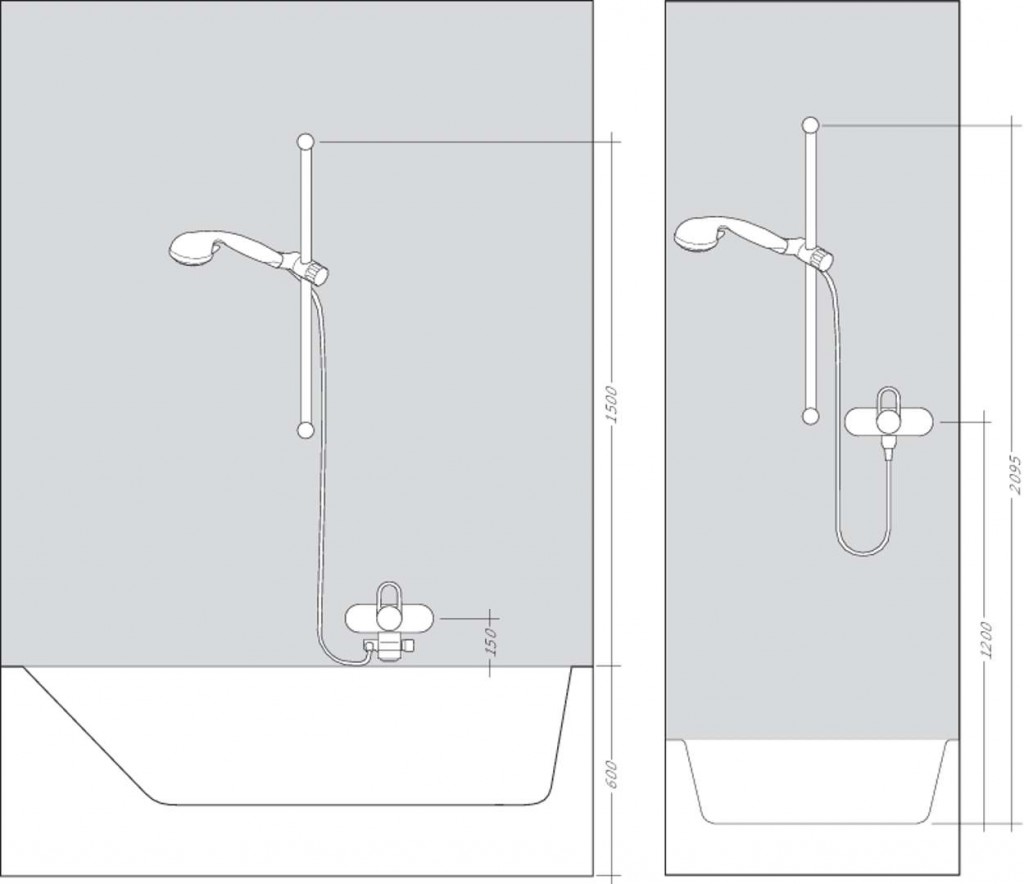 1500
150
600
2095
1200