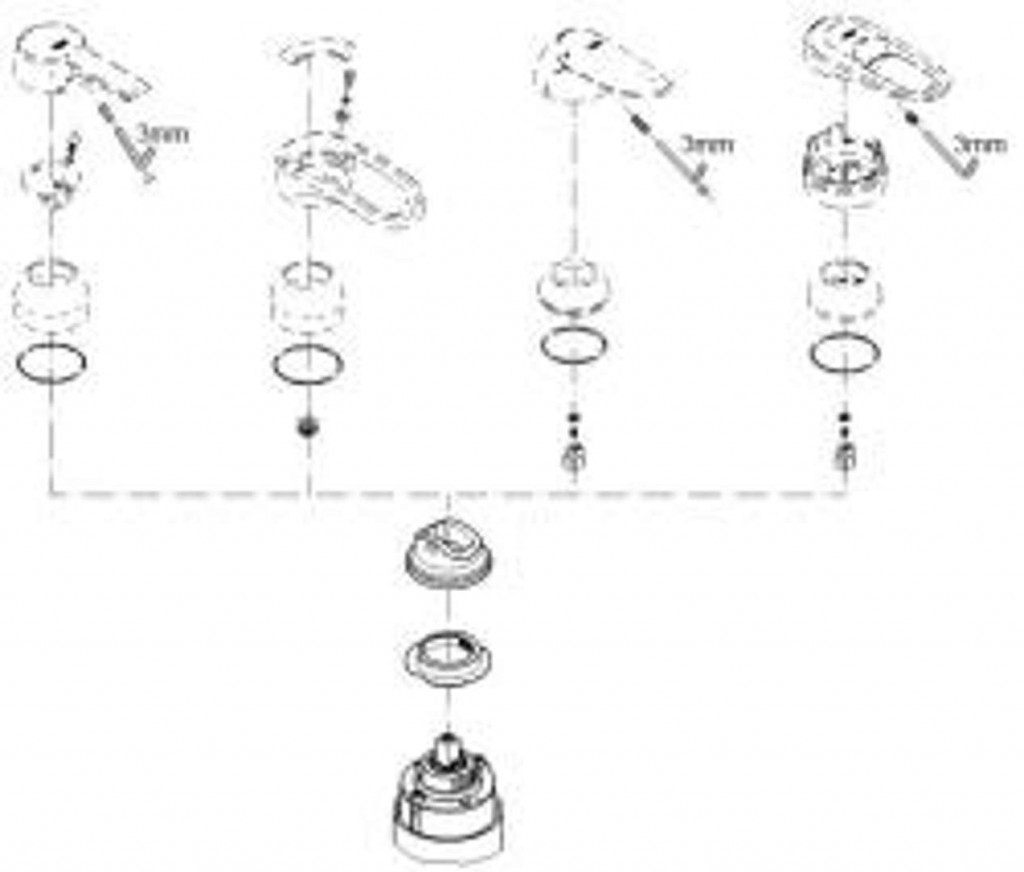 3mm

3mm

3mm