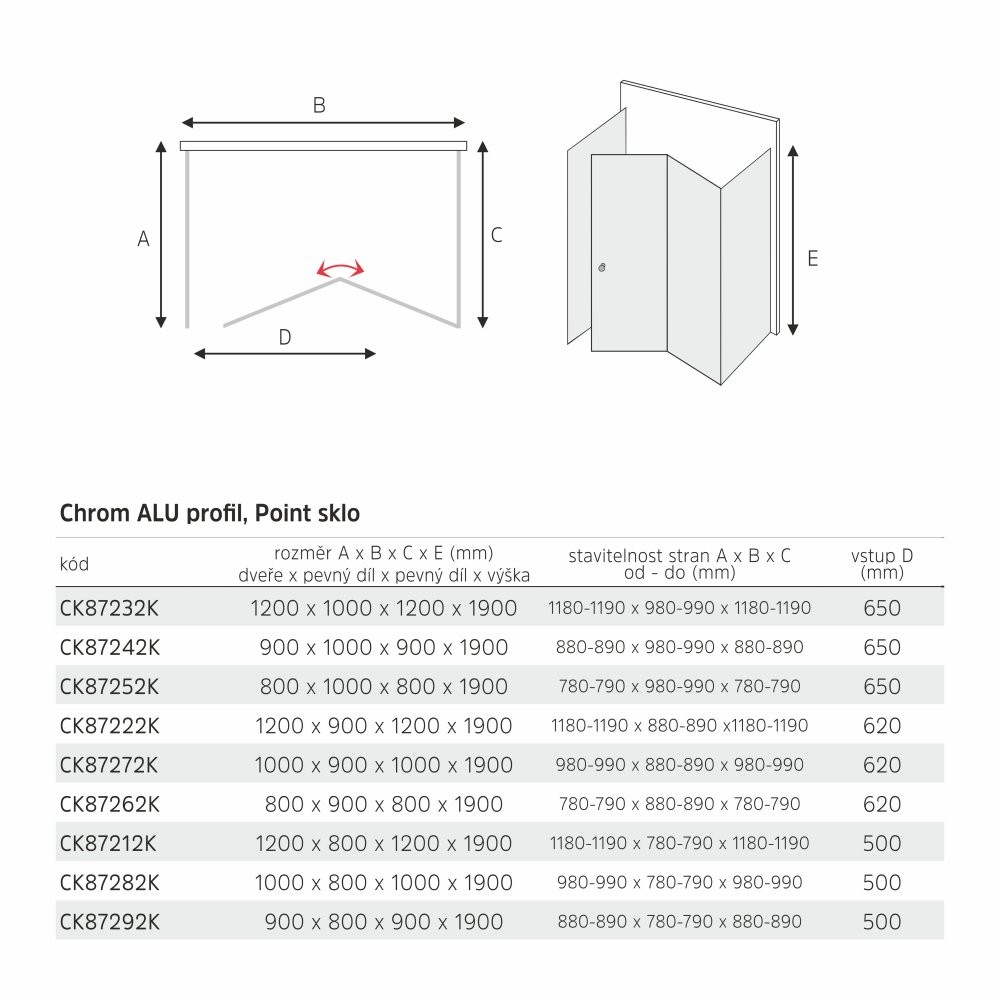 B

A

C

D

E

Chrom ALU profil, Point sklo

| kód | rozměr A x B x C x E (mm) dveře x pevný díl x pevný díl x výška | stavitelnost stran A x B x C od - do (mm) | vstup D (mm) |
|---|---|---|---|
| CK87232K | 1200 x 1000 x 1200 x 1900 | 1180-1190 x 980-990 x 1180-1190 | 650 |
| CK87242K | 900 x 1000 x 900 x 1900 | 880-890 x 980-990 x 880-890 | 650 |
| CK87252K | 800 x 1000 x 800 x 1900 | 780-790 x 980-990 x 780-790 | 650 |
| CK87222K | 1200 x 900 x 1200 x 1900 | 1180-1190 x 880-890 x1180-1190 | 620 |
| CK87272K | 1000 x 900 x 1000 x 1900 | 980-990 x 880-890 x 980-990 | 620 |
| CK87262K | 800 x 900 x 800 x 1900 | 780-790 x 880-890 x 780-790 | 620 |
| CK87212K | 1200 x 800 x 1200 x 1900 | 1180-1190 x 780-790 x 1180-1190 | 500 |
| CK87282K | 1000 x 800 x 1000 x 1900 | 980-990 x 780-790 x 980-990 | 500 |
| CK87292K | 900 x 800 x 900 x 1900 | 880-890 x 780-790 x 880-890 | 500 |