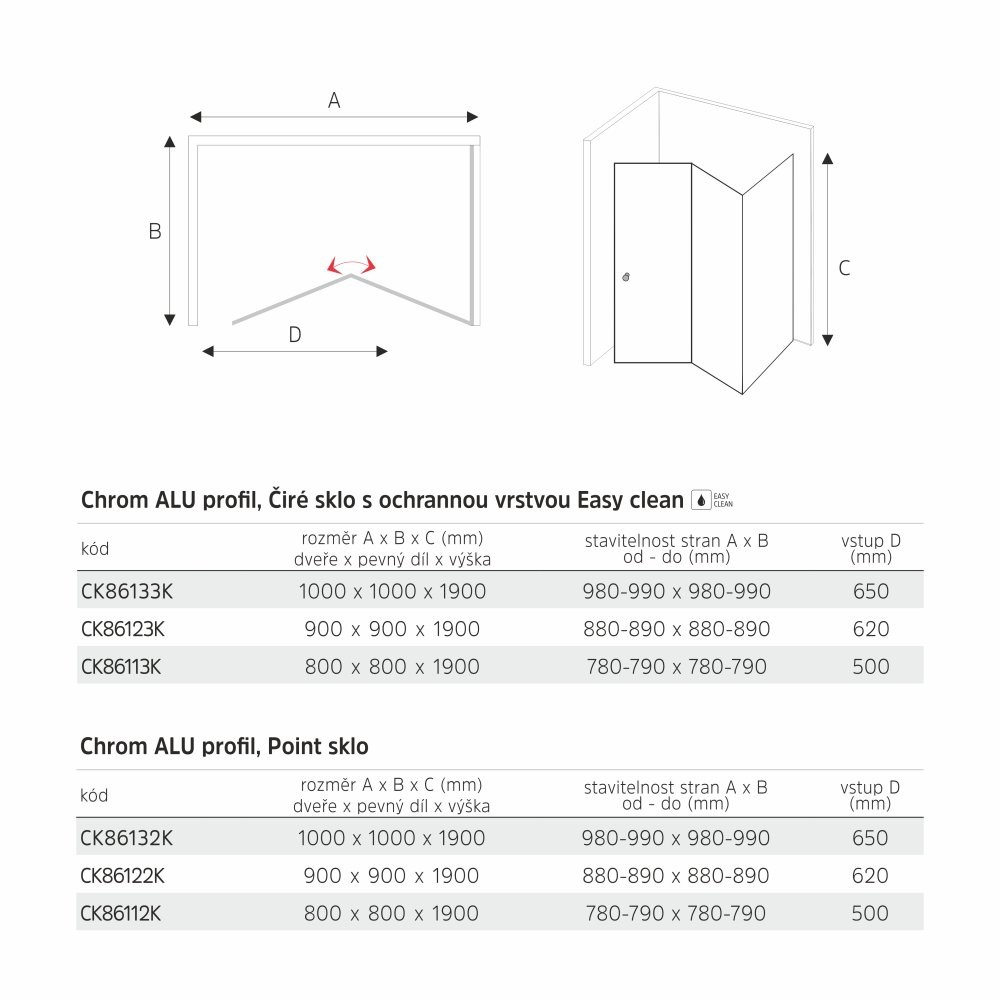 A

B

D

C

Chrom ALU profil, Čiré sklo s ochrannou vrstvou Easy clean EASY CLEAN

| kód | rozměr A x B x C (mm) dveře x pevný díl x výška | stavitelnost stran A x B od - do (mm) | vstup D (mm) |
|---|---|---|---|
| CK86133K | 1000 x 1000 x 1900 | 980-990 x 980-990 | 650 |
| CK86123K | 900 x 900 x 1900 | 880-890 x 880-890 | 620 |
| CK86113K | 800 x 800 x 1900 | 780-790 x 780-790 | 500 |

Chrom ALU profil, Point sklo

| kód | rozměr A x B x C (mm) dveře x pevný díl x výška | stavitelnost stran A x B od - do (mm) | vstup D (mm) |
|---|---|---|---|
| CK86132K | 1000 x 1000 x 1900 | 980-990 x 980-990 | 650 |
| CK86122K | 900 x 900 x 1900 | 880-890 x 880-890 | 620 |
| CK86112K | 800 x 800 x 1900 | 780-790 x 780-790 | 500 |