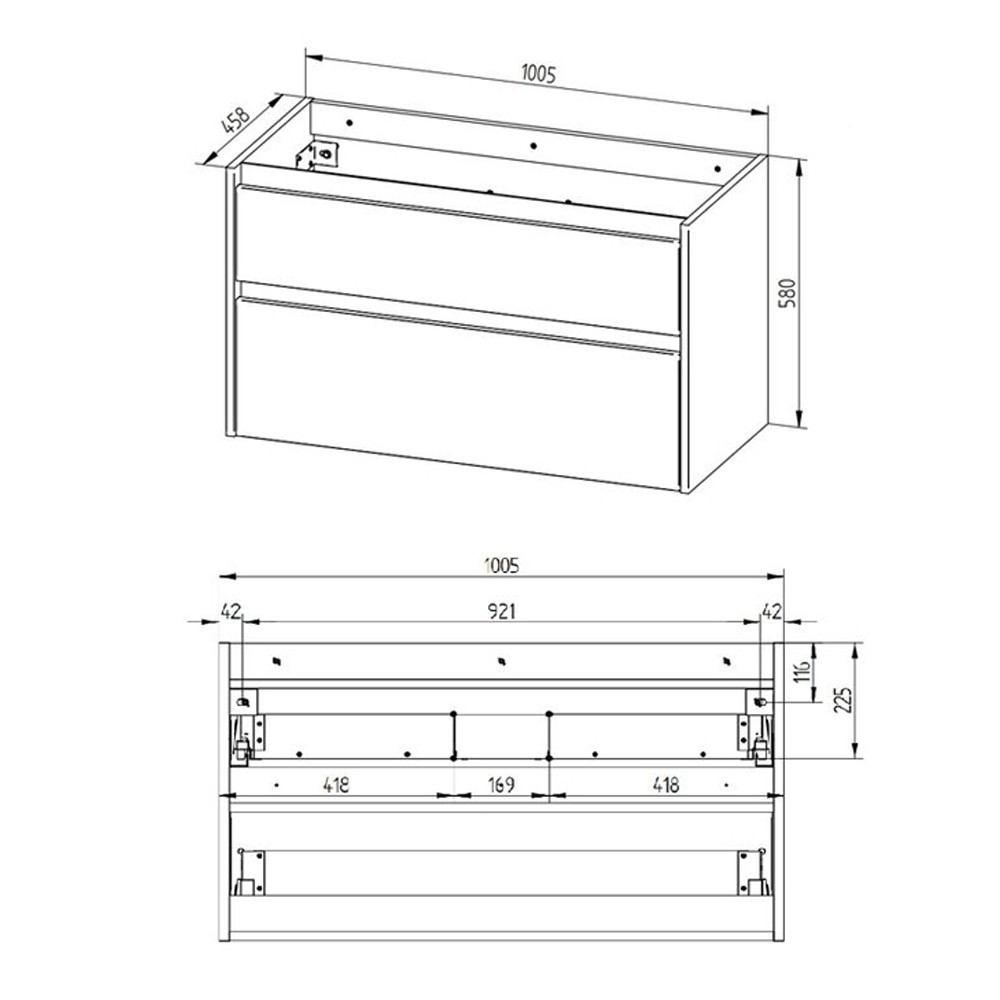 1005
458
580

1005
42
921
42
116
225
418
169
418