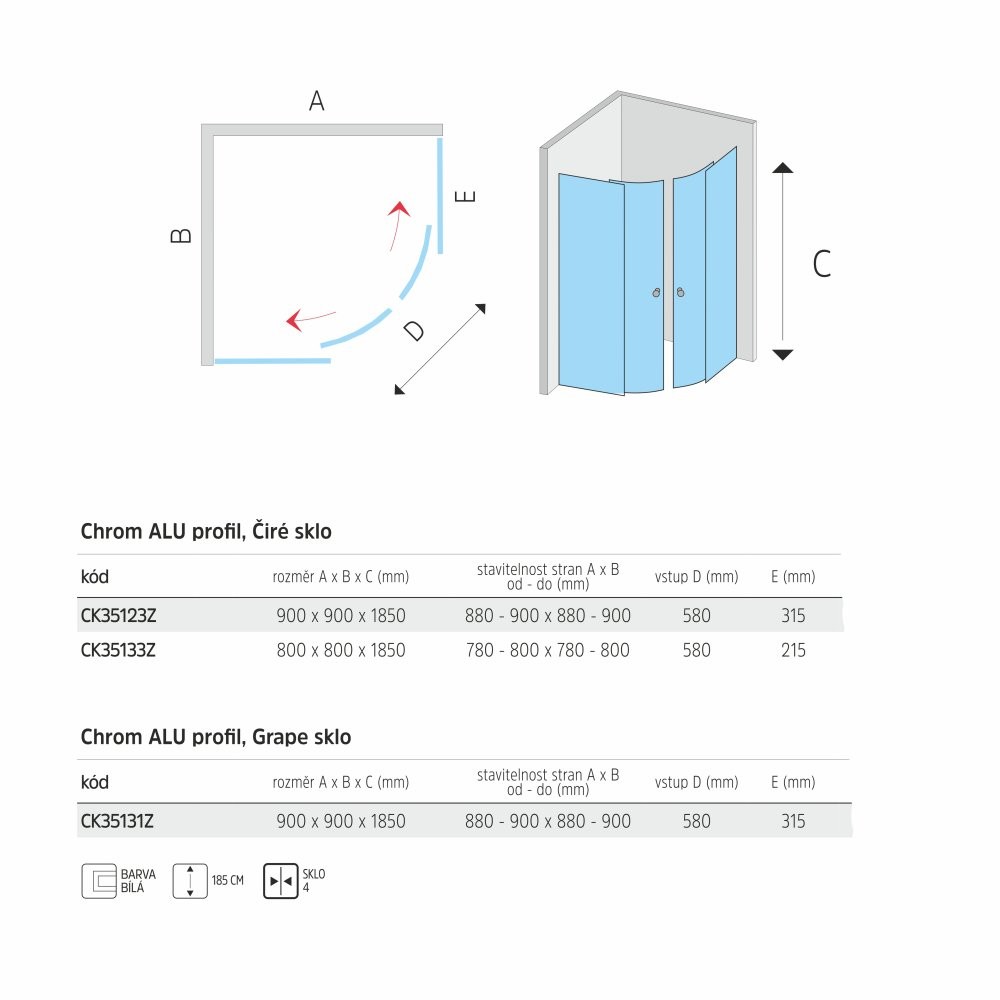 A

B

E

D

C

Chrom ALU profil, Čiré sklo

| kód | rozměr A x B x C (mm) | stavitelnost stran A x B od - do (mm) | vstup D (mm) | E (mm) |
|---|---|---|---|---|
| CK35123Z | 900 x 900 x 1850 | 880 - 900 x 880 - 900 | 580 | 315 |
| CK35133Z | 800 x 800 x 1850 | 780 - 800 x 780 - 800 | 580 | 215 |

Chrom ALU profil, Grape sklo

| kód | rozměr A x B x C (mm) | stavitelnost stran A x B od - do (mm) | vstup D (mm) | E (mm) |
|---|---|---|---|---|
| CK35131Z | 900 x 900 x 1850 | 880 - 900 x 880 - 900 | 580 | 315 |

BARVA BÍLÁ

185 CM

SKLO 4