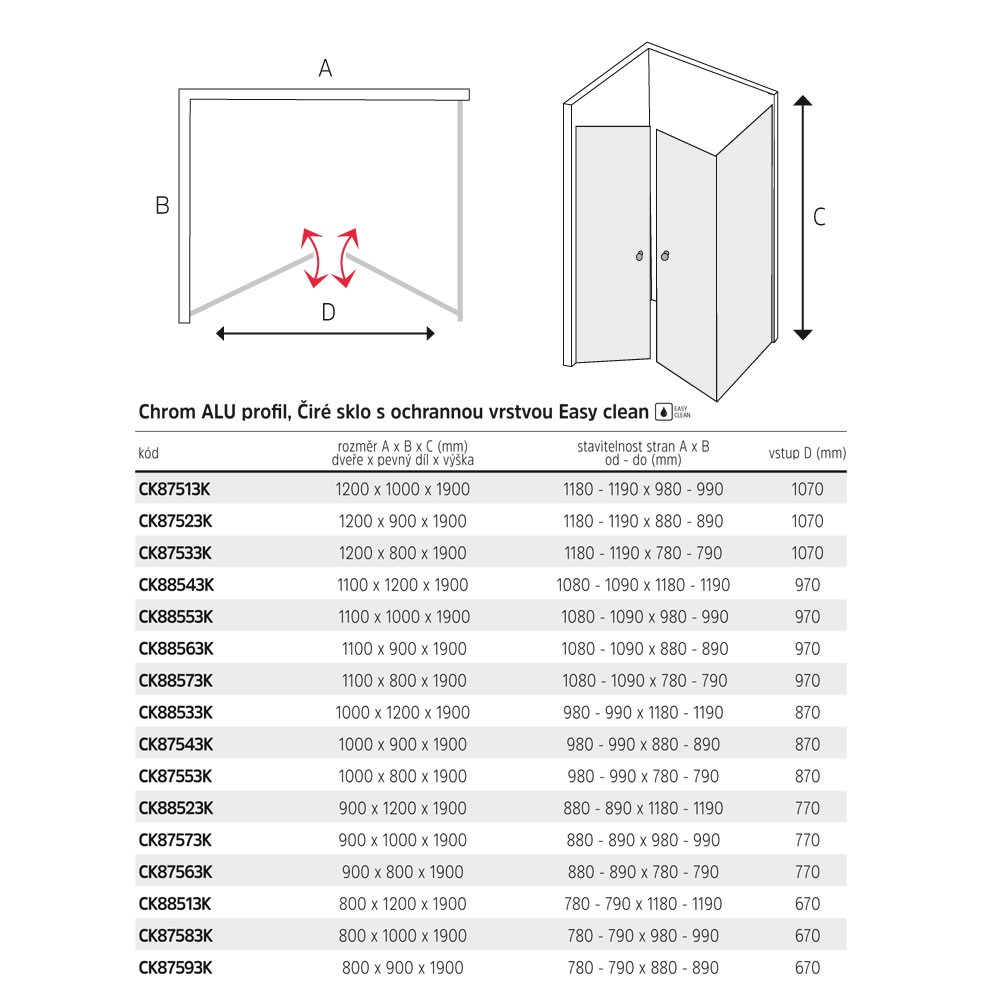 A

B

D

C

Chrom ALU profil, Čiré sklo s ochrannou vrstvou Easy clean EASY CLEAN

| kód | rozměr A x B x C (mm) dveře x pevný díl x výška | stavitelnost stran A x B od - do (mm) | vstup D (mm) |
|---|---|---|---|
| CK87513K | 1200 x 1000 x 1900 | 1180 - 1190 x 980 - 990 | 1070 |
| CK87523K | 1200 x 900 x 1900 | 1180 - 1190 x 880 - 890 | 1070 |
| CK87533K | 1200 x 800 x 1900 | 1180 - 1190 x 780 - 790 | 1070 |
| CK88543K | 1100 x 1200 x 1900 | 1080 - 1090 x 1180 - 1190 | 970 |
| CK88553K | 1100 x 1000 x 1900 | 1080 - 1090 x 980 - 990 | 970 |
| CK88563K | 1100 x 900 x 1900 | 1080 - 1090 x 880 - 890 | 970 |
| CK88573K | 1100 x 800 x 1900 | 1080 - 1090 x 780 - 790 | 970 |
| CK88533K | 1000 x 1200 x 1900 | 980 - 990 x 1180 - 1190 | 870 |
| CK87543K | 1000 x 900 x 1900 | 980 - 990 x 880 - 890 | 870 |
| CK87553K | 1000 x 800 x 1900 | 980 - 990 x 780 - 790 | 870 |
| CK88523K | 900 x 1200 x 1900 | 880 - 890 x 1180 - 1190 | 770 |
| CK87573K | 900 x 1000 x 1900 | 880 - 890 x 980 - 990 | 770 |
| CK87563K | 900 x 800 x 1900 | 880 - 890 x 780 - 790 | 770 |
| CK88513K | 800 x 1200 x 1900 | 780 - 790 x 1180 - 1190 | 670 |
| CK87583K | 800 x 1000 x 1900 | 780 - 790 x 980 - 990 | 670 |
| CK87593K | 800 x 900 x 1900 | 780 - 790 x 880 - 890 | 670 |