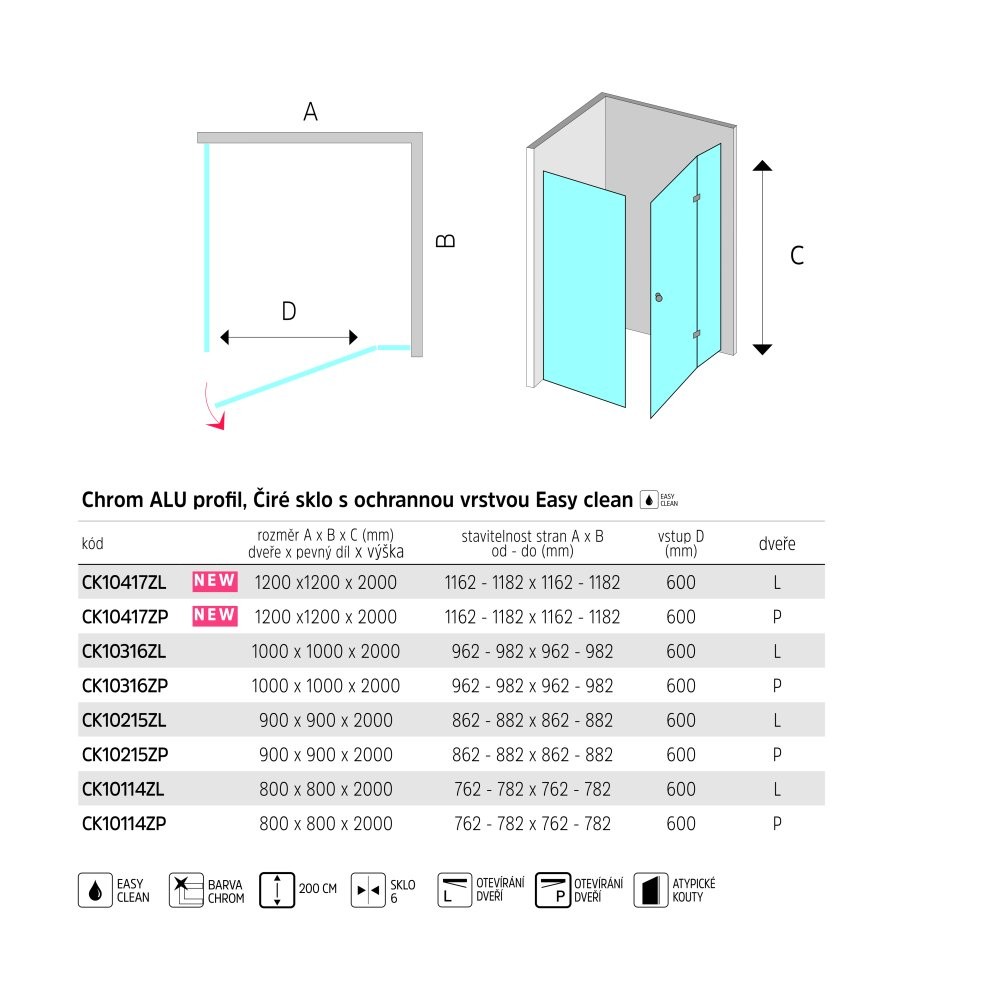 A

B

D

C

Chrom ALU profil, Čiré sklo s ochrannou vrstvou Easy clean EASY CLEAN

| kód | | rozměr A x B x C (mm) dveře x pevný díl x výška | stavitelnost stran A x B od - do (mm) | vstup D (mm) | dveře |
|---|---|---|---|---|---|
| CK10417ZL | NEW | 1200 x1200 x 2000 | 1162 - 1182 x 1162 - 1182 | 600 | L |
| CK10417ZP | NEW | 1200 x1200 x 2000 | 1162 - 1182 x 1162 - 1182 | 600 | P |
| CK10316ZL | | 1000 x 1000 x 2000 | 962 - 982 x 962 - 982 | 600 | L |
| CK10316ZP | | 1000 x 1000 x 2000 | 962 - 982 x 962 - 982 | 600 | P |
| CK10215ZL | | 900 x 900 x 2000 | 862 - 882 x 862 - 882 | 600 | L |
| CK10215ZP | | 900 x 900 x 2000 | 862 - 882 x 862 - 882 | 600 | P |
| CK10114ZL | | 800 x 800 x 2000 | 762 - 782 x 762 - 782 | 600 | L |
| CK10114ZP | | 800 x 800 x 2000 | 762 - 782 x 762 - 782 | 600 | P |

EASY CLEAN BARVA CHROM 200 CM SKLO 6 L OTEVÍRÁNÍ DVEŘÍ P OTEVÍRÁNÍ DVEŘÍ ATYPICKÉ KOUTY