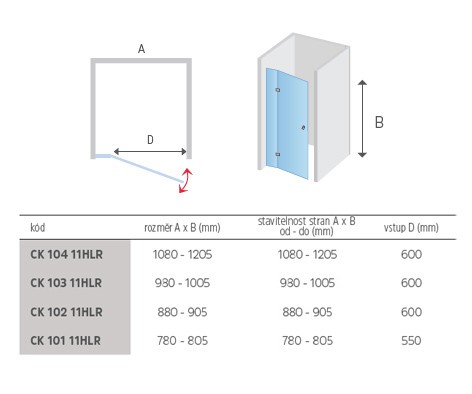 A

D

B

| kód | rozměr A x B (mm) | stavitelnost stran A x B od - do (mm) | vstup D (mm) |
|---|---|---|---|
| CK 104 11HLR | 1080 - 1205 | 1080 - 1205 | 600 |
| CK 103 11HLR | 980 - 1005 | 980 - 1005 | 600 |
| CK 102 11HLR | 880 - 905 | 880 - 905 | 600 |
| CK 101 11HLR | 780 - 805 | 780 - 805 | 550 |